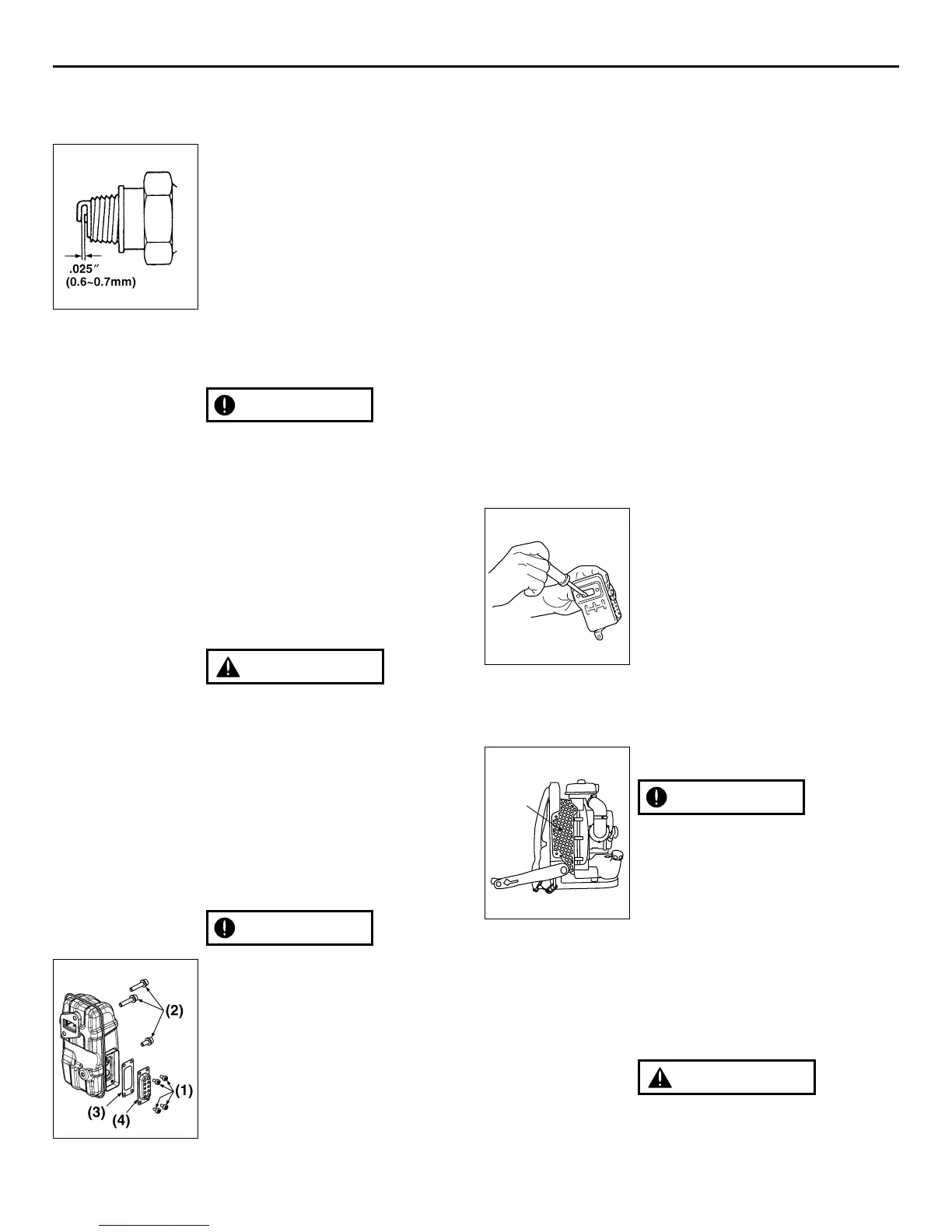 .025″
(0.6~0.7mm)

(2)

(1)

(3)

(4)