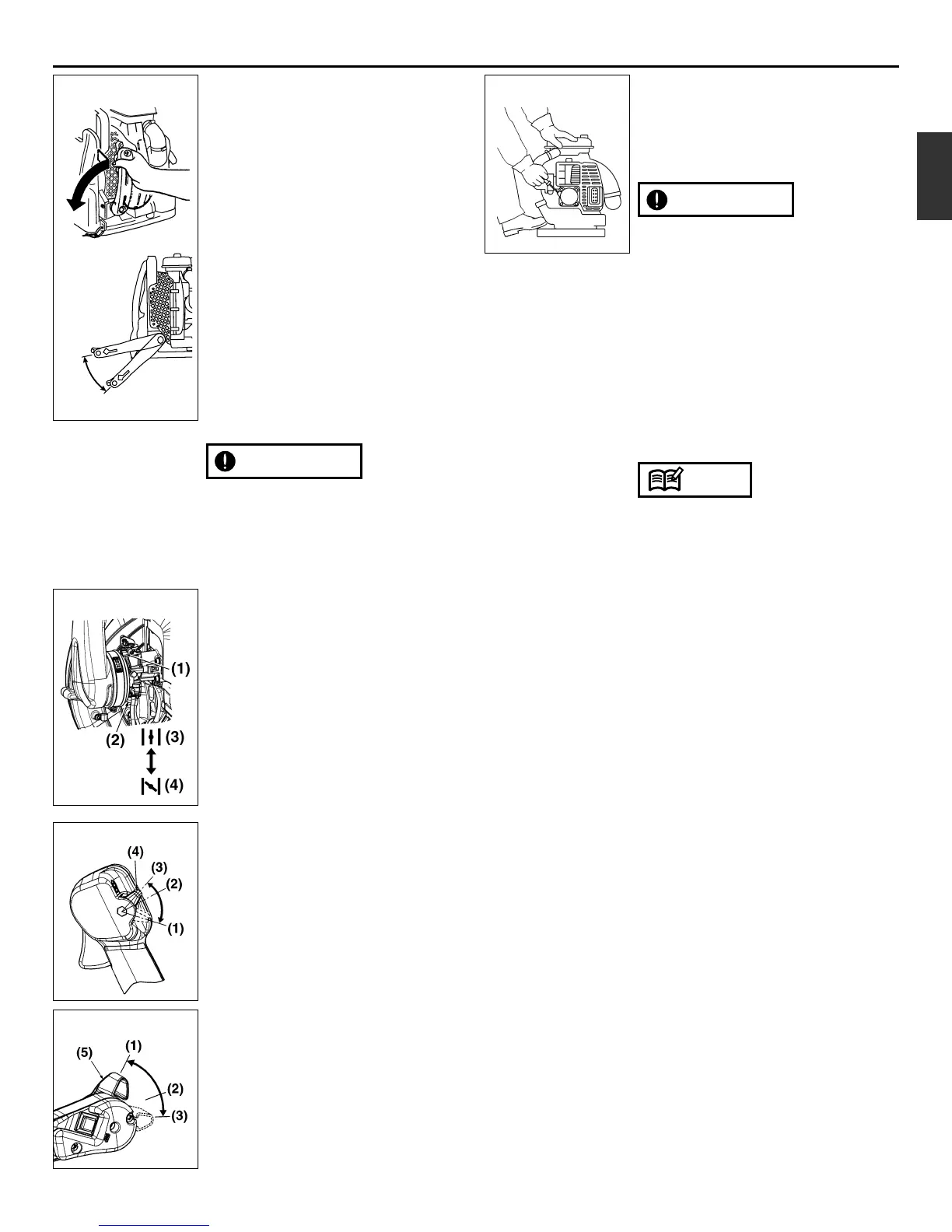 (1)
(2)
(3)
(4)

(4)
(3)
(2)
(1)

(5)
(1)
(2)
(3)