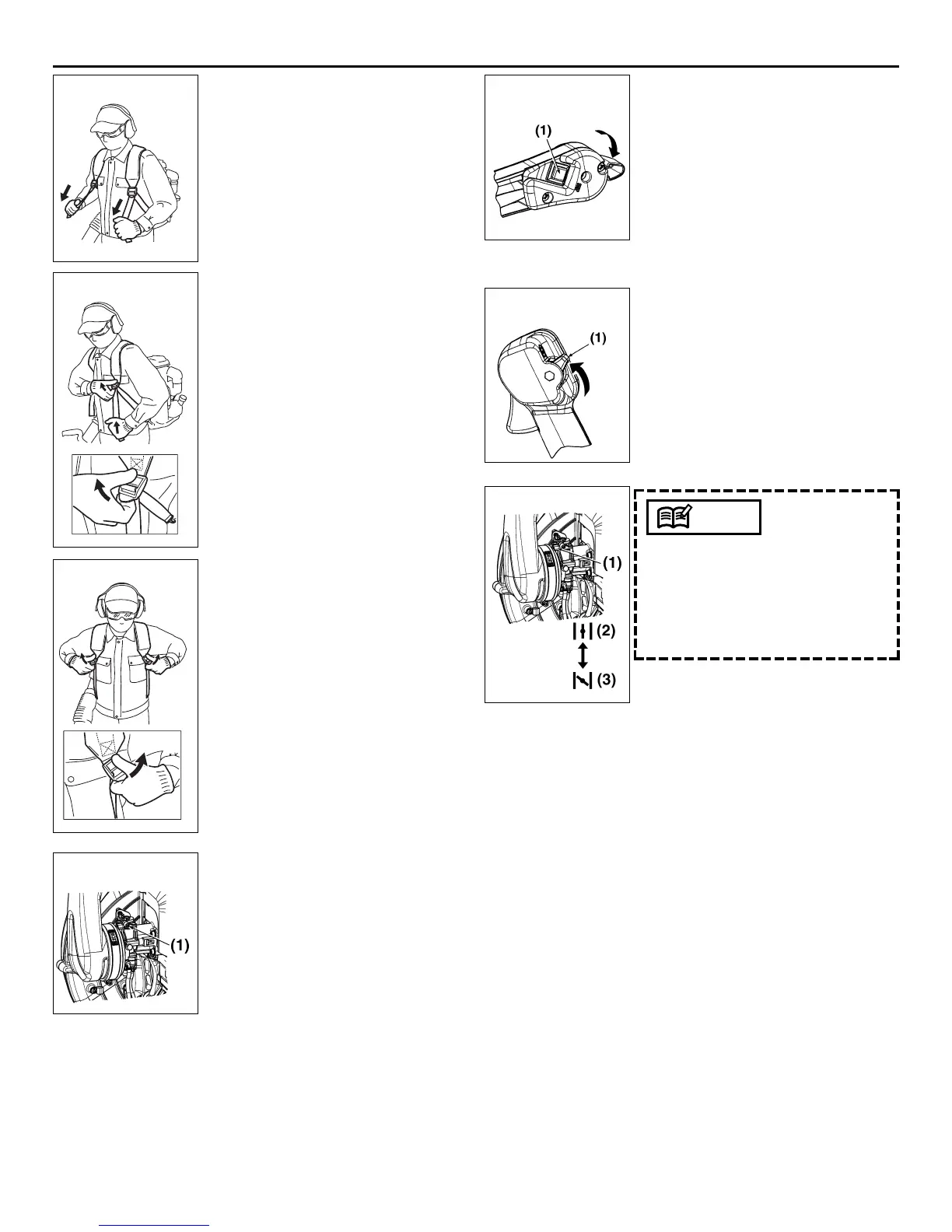 (1)

(1)

(1)

(2)

(3)

(1)