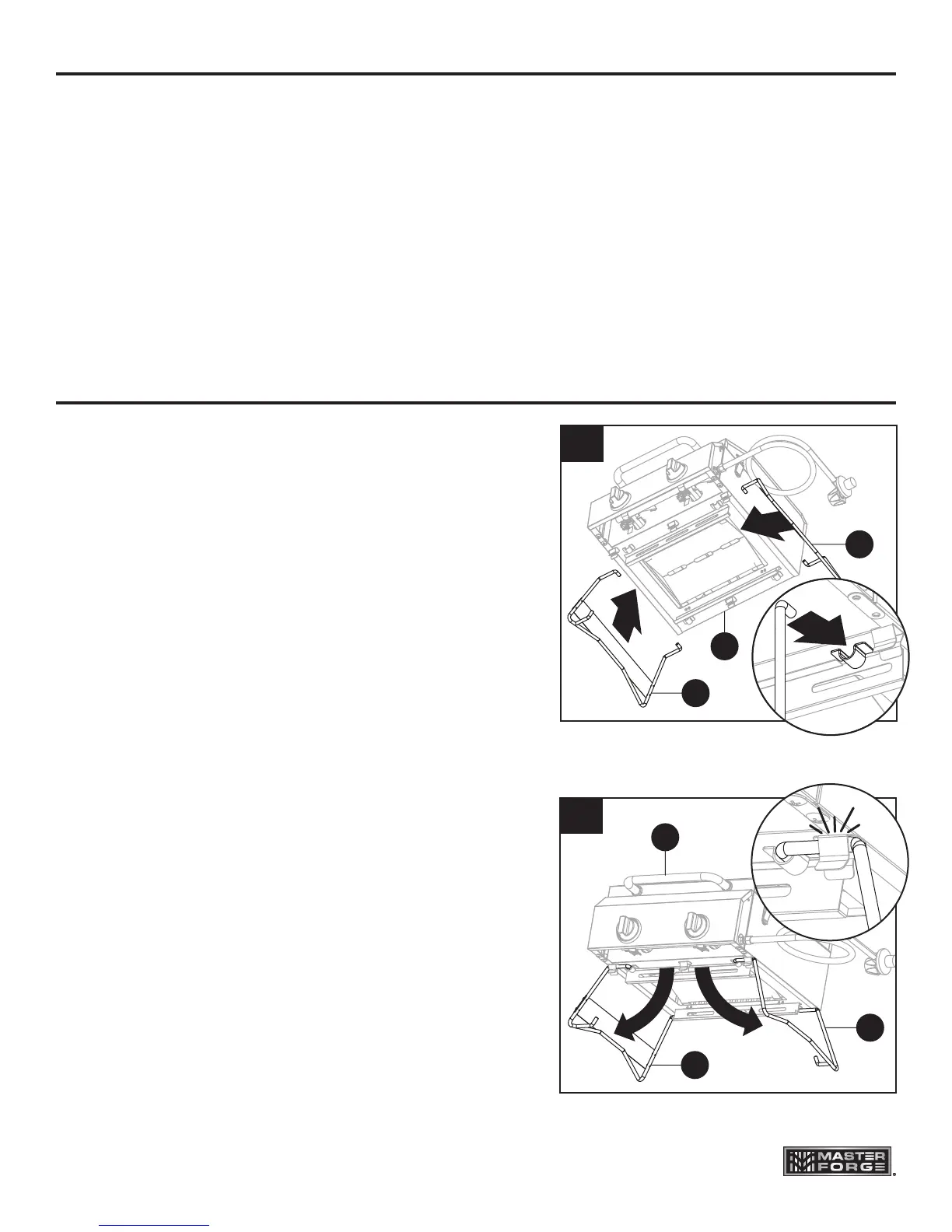 MASTER FORGE