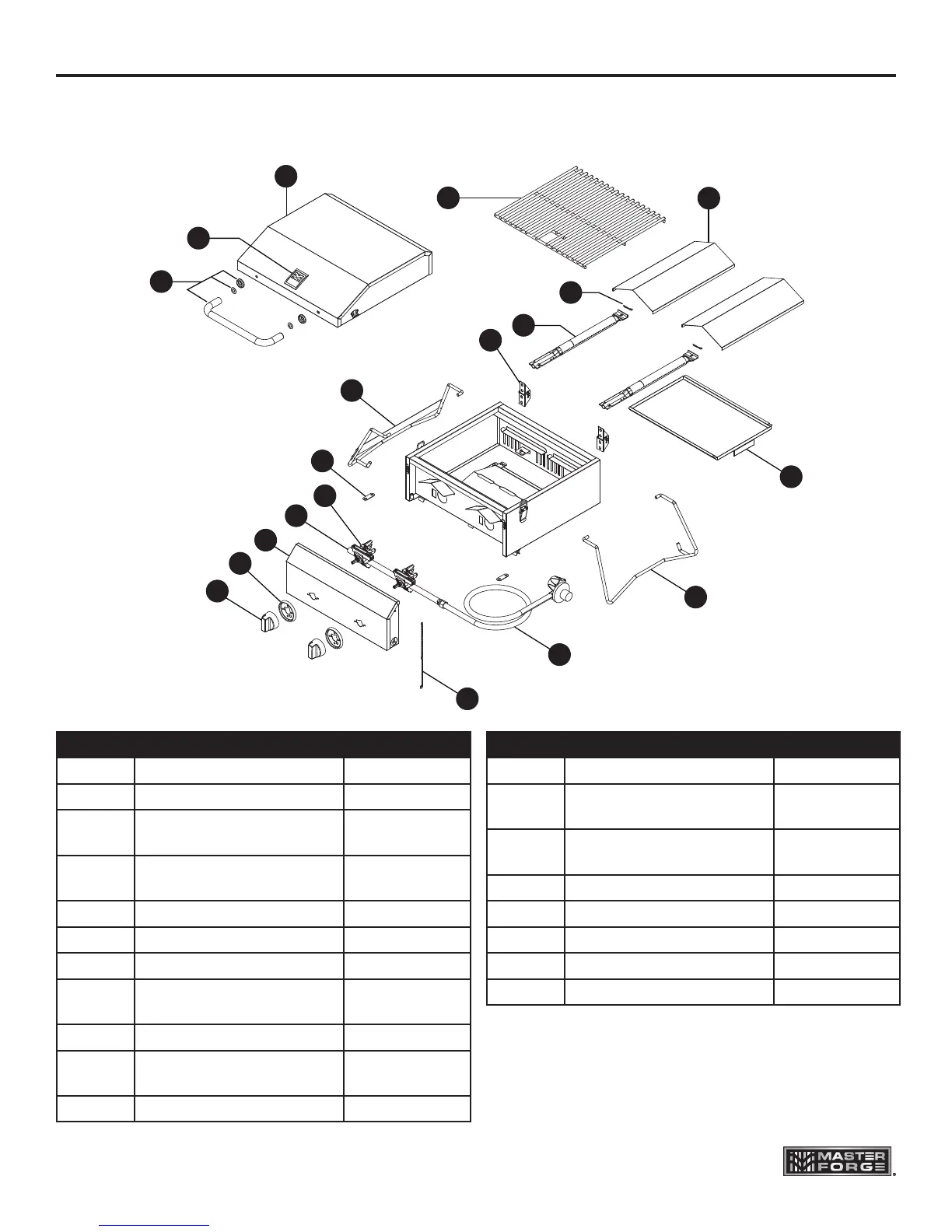 MASTER FORGE