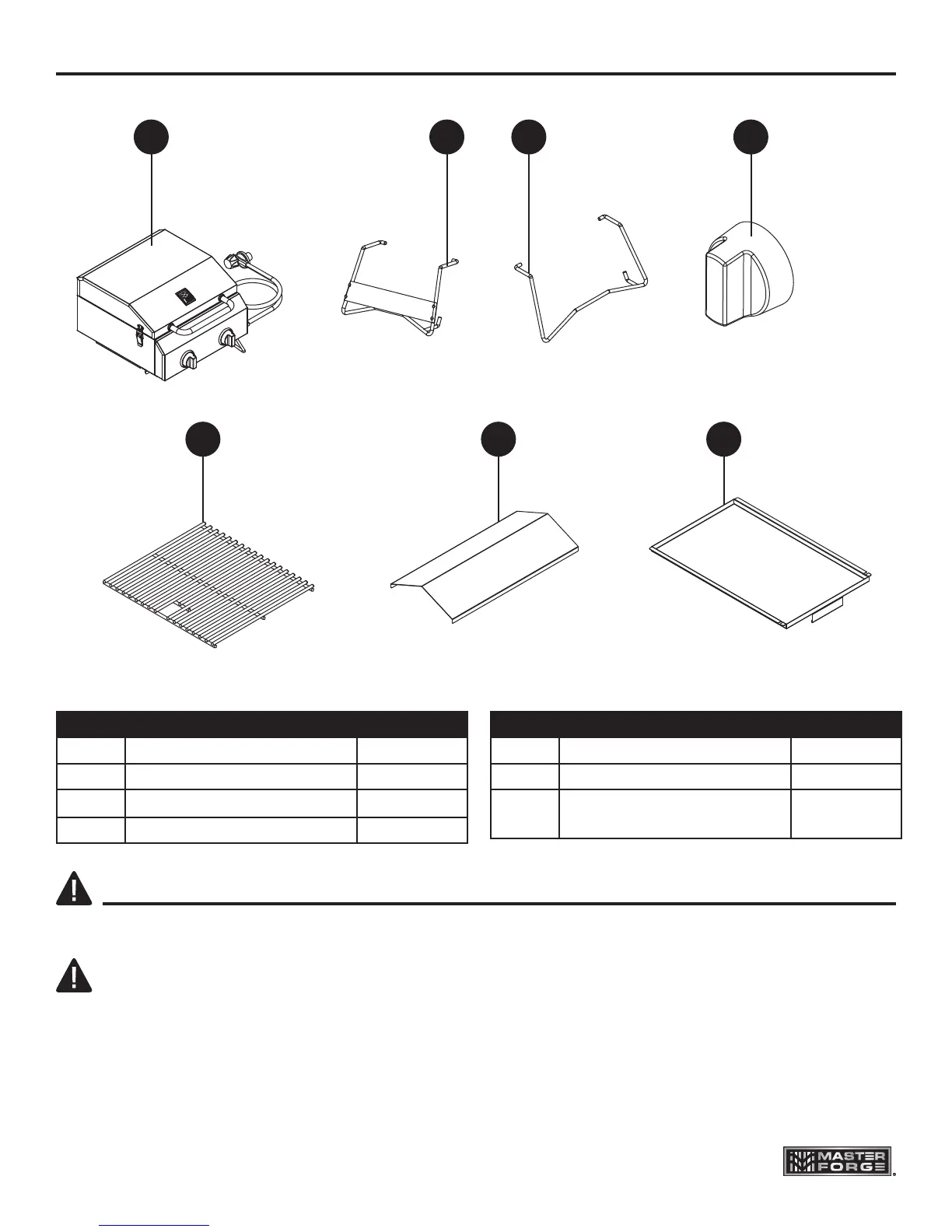 MASTER FORGE