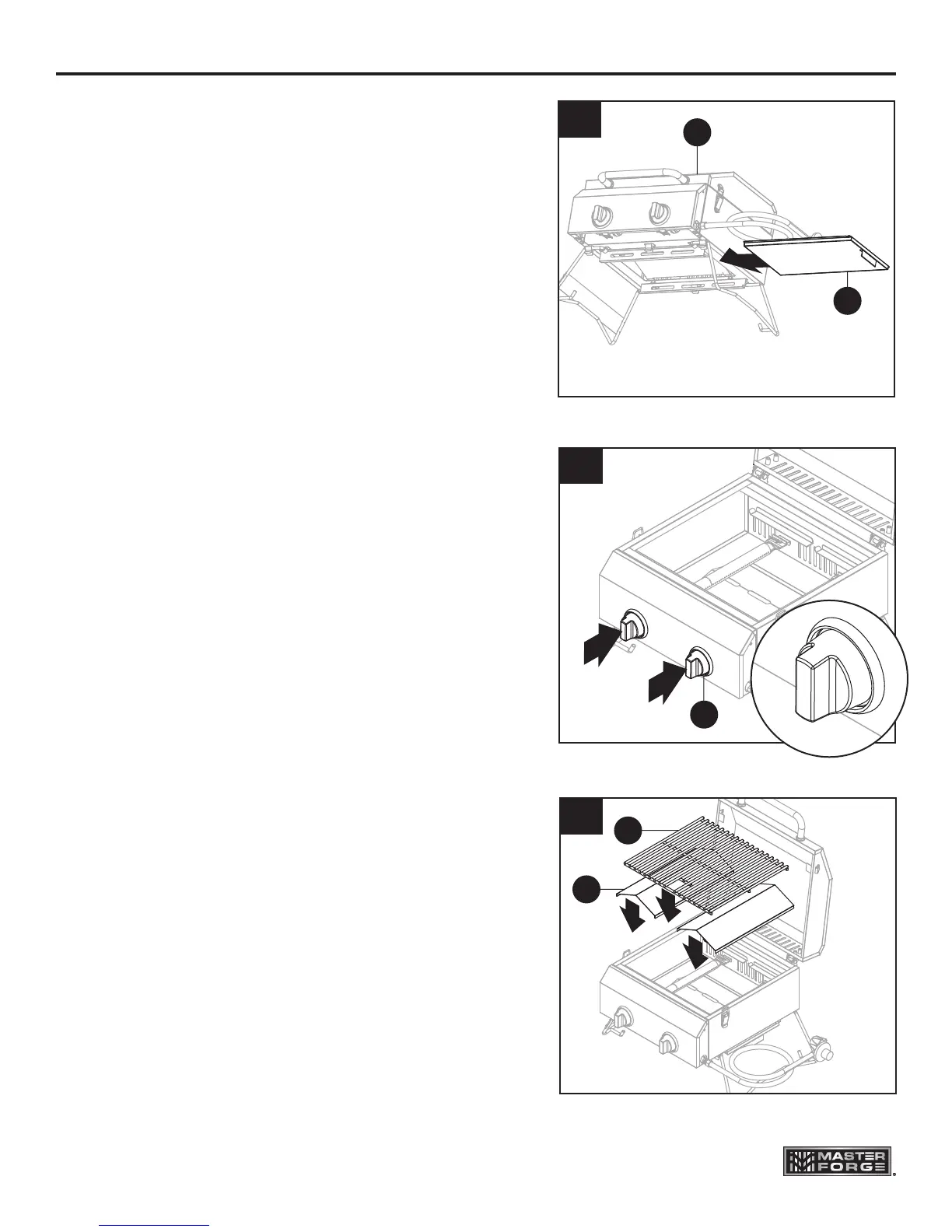 MASTER FORGE