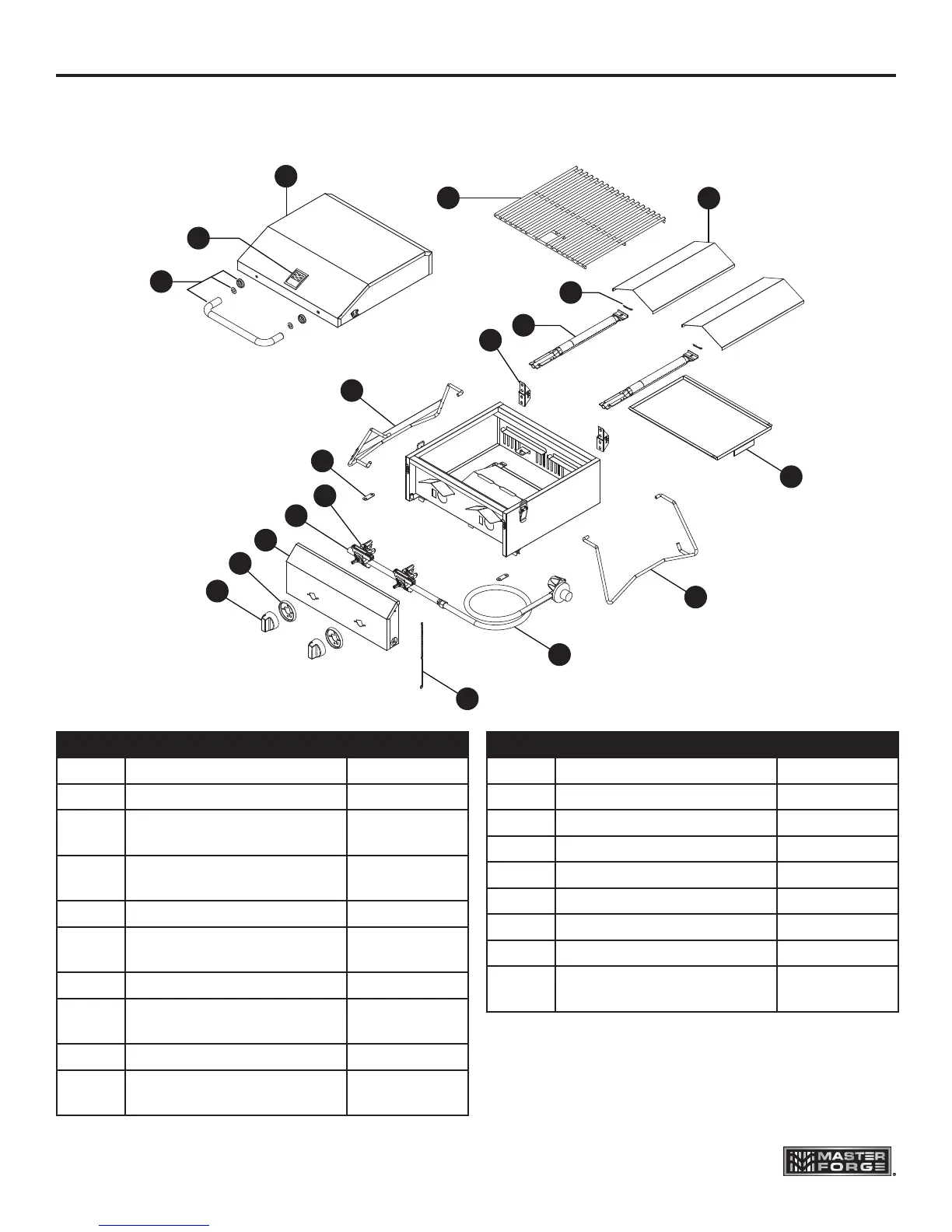 MASTER FORGE