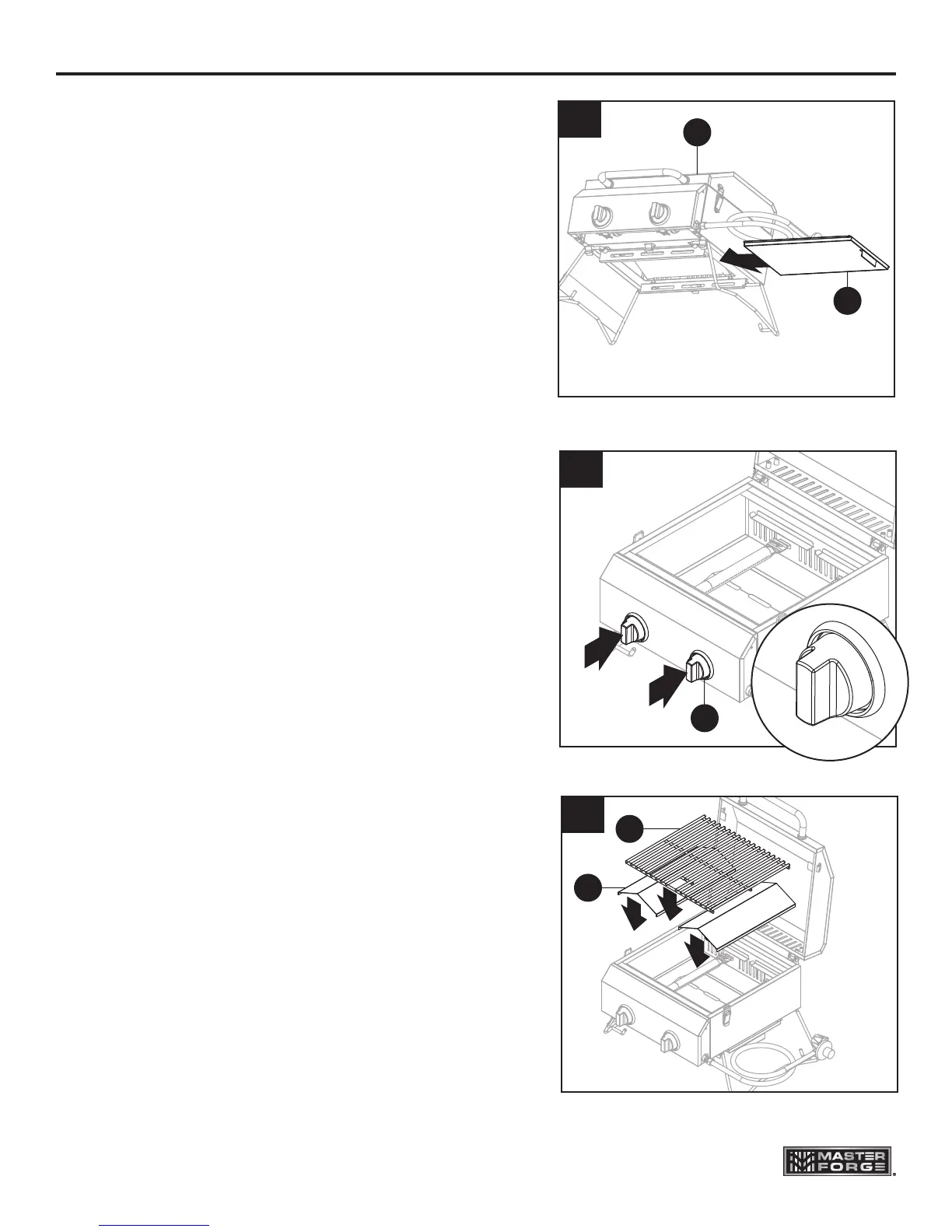 MASTER FORGE