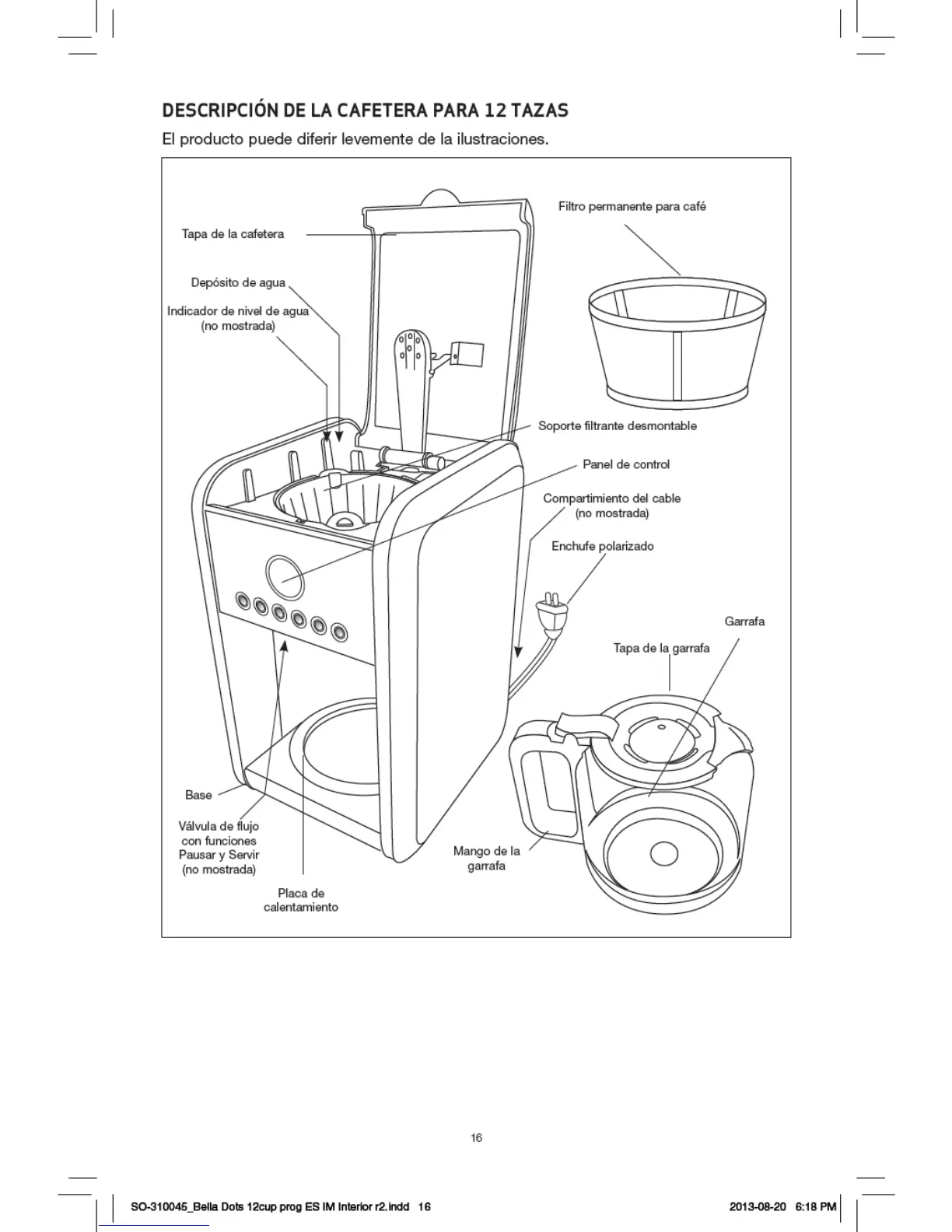 DESCRIPCIÓN DE LA CAFETERA PARA 12 TAZAS

El producto puede diferir levemente de la ilustraciones.

Tapa de la cafetera

Depósito de agua

Indicador de nivel de agua (no mostrada)

Filtro permanente para café

Soporte filtrante desmontable

Panel de control

Compartimiento del cable (no mostrada)

Enchufe polarizado

Garrafa

Tapa de la garrafa

Base

Válvula de flujo con funciones Pausar y Servir (no mostrada)

Placa de calentamiento

Mango de la garrafa

16

SO-310045_Bella Dots 12cup prog ES IM Interior r2.indd 16

2013-08-20 6:18 PM