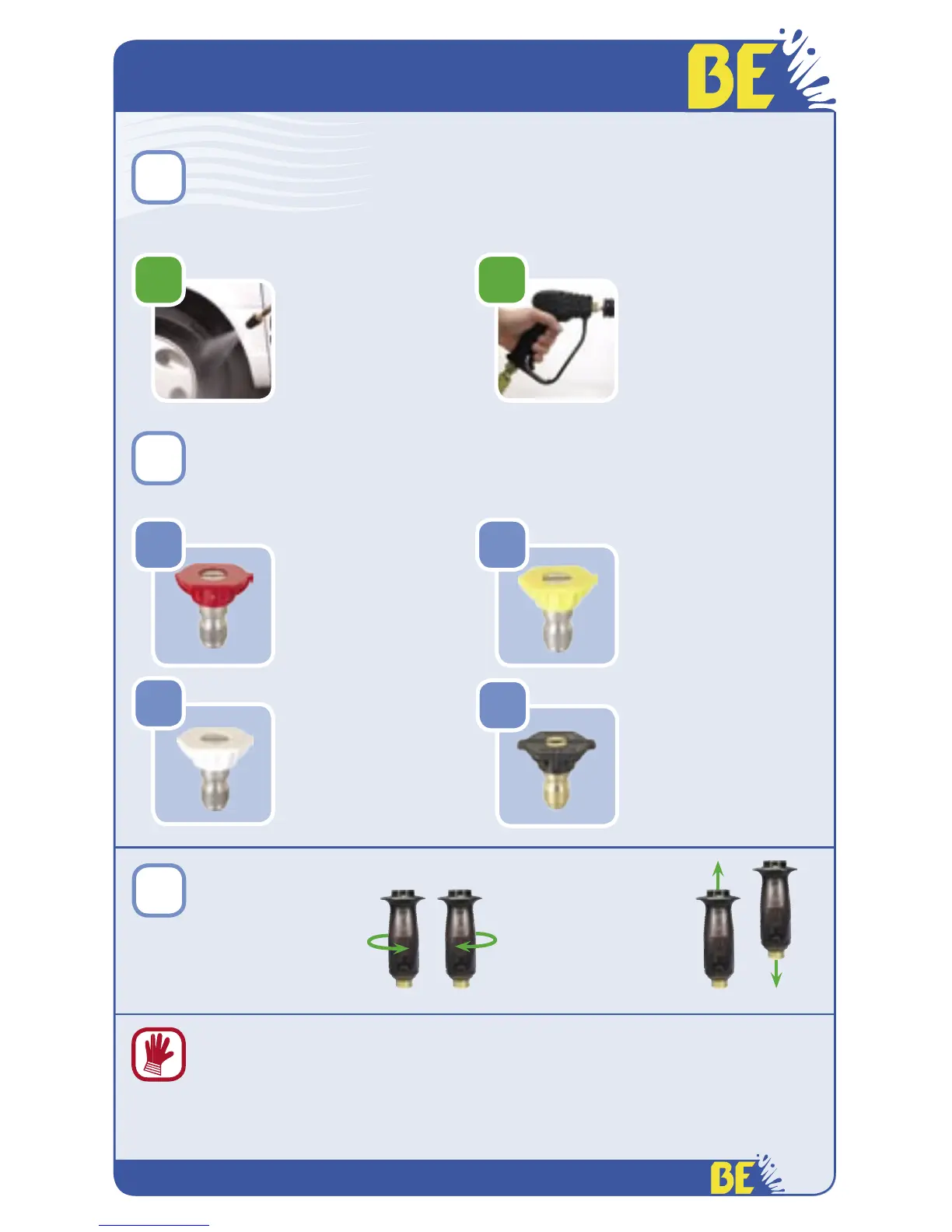 BE

BE