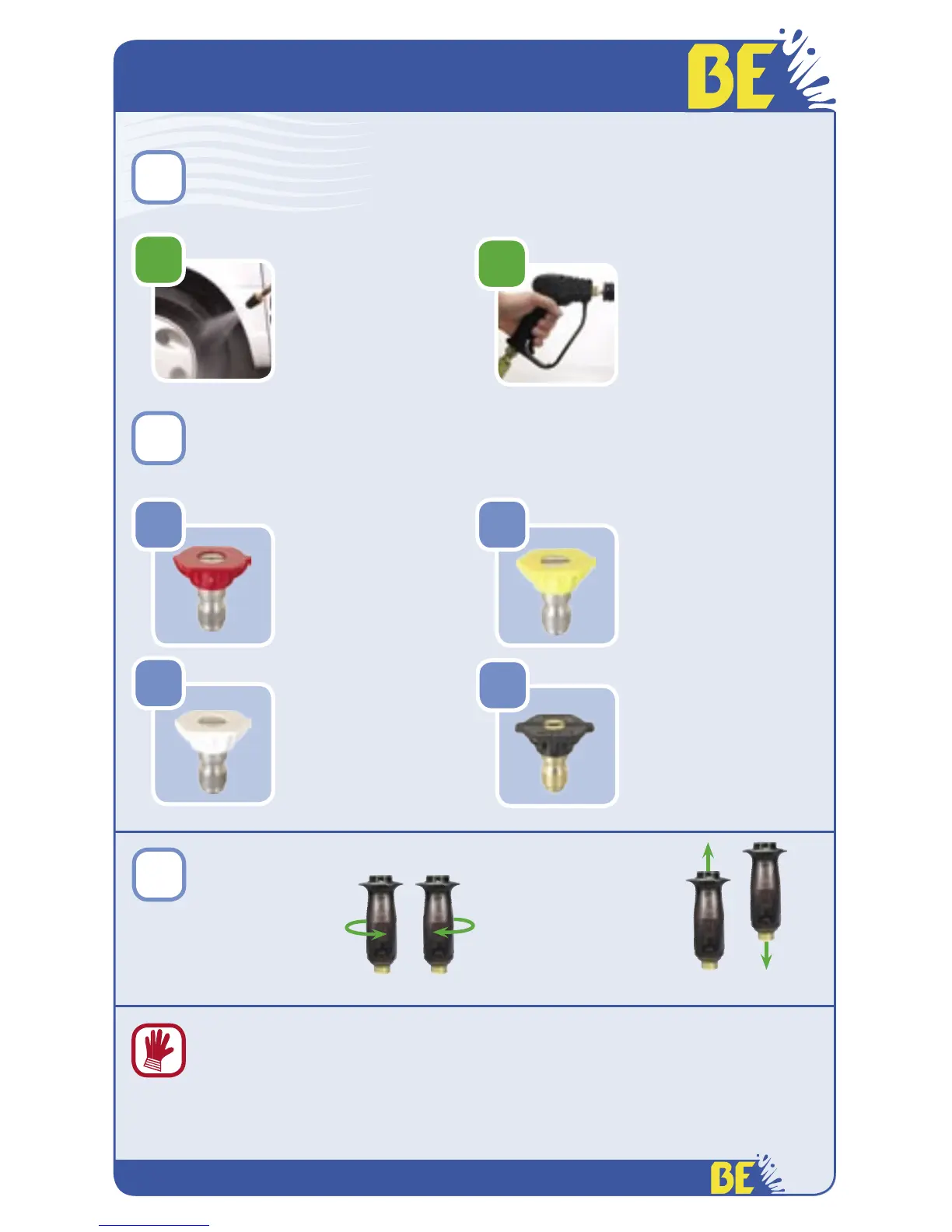 BE

BE