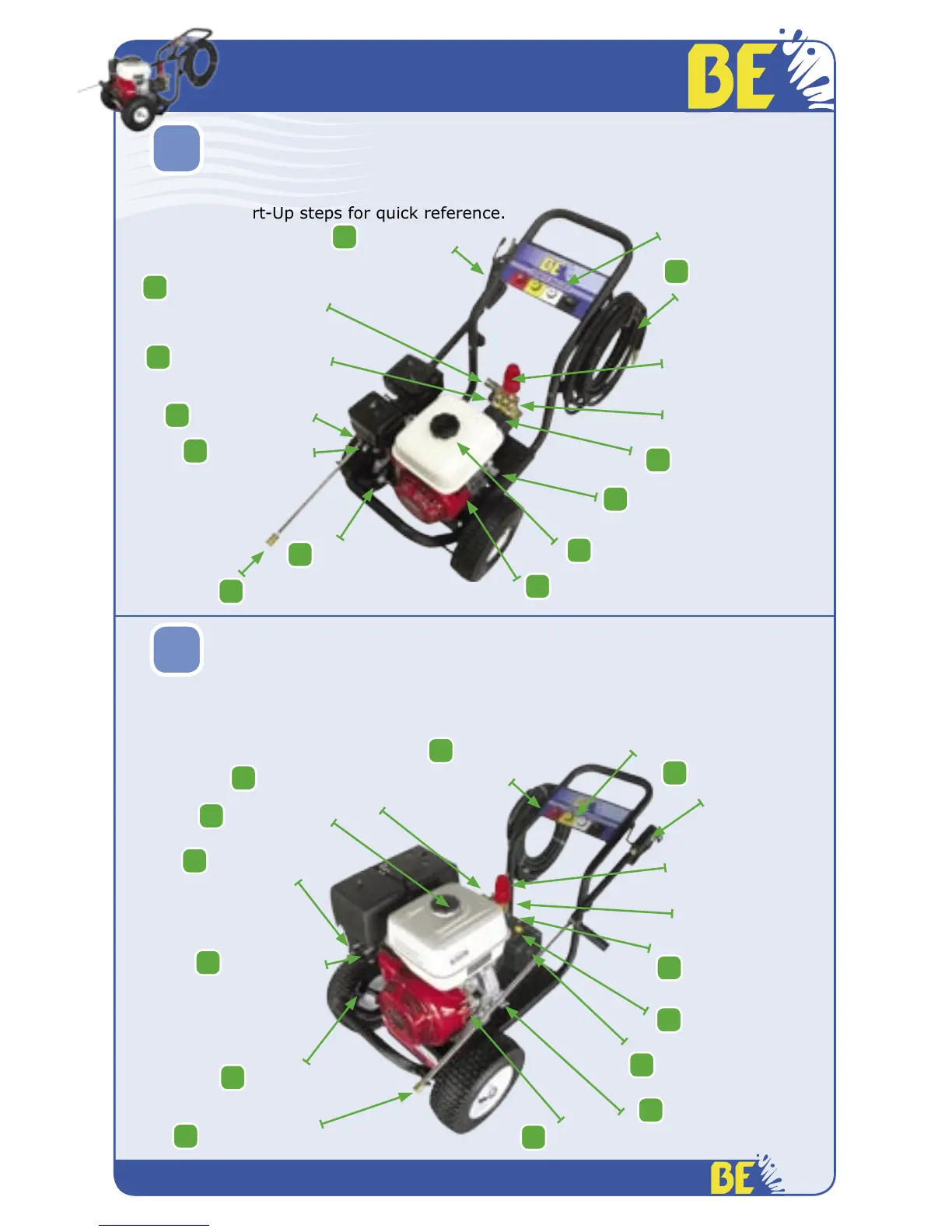 BE

rt-Up steps for quick reference.

BE

BE