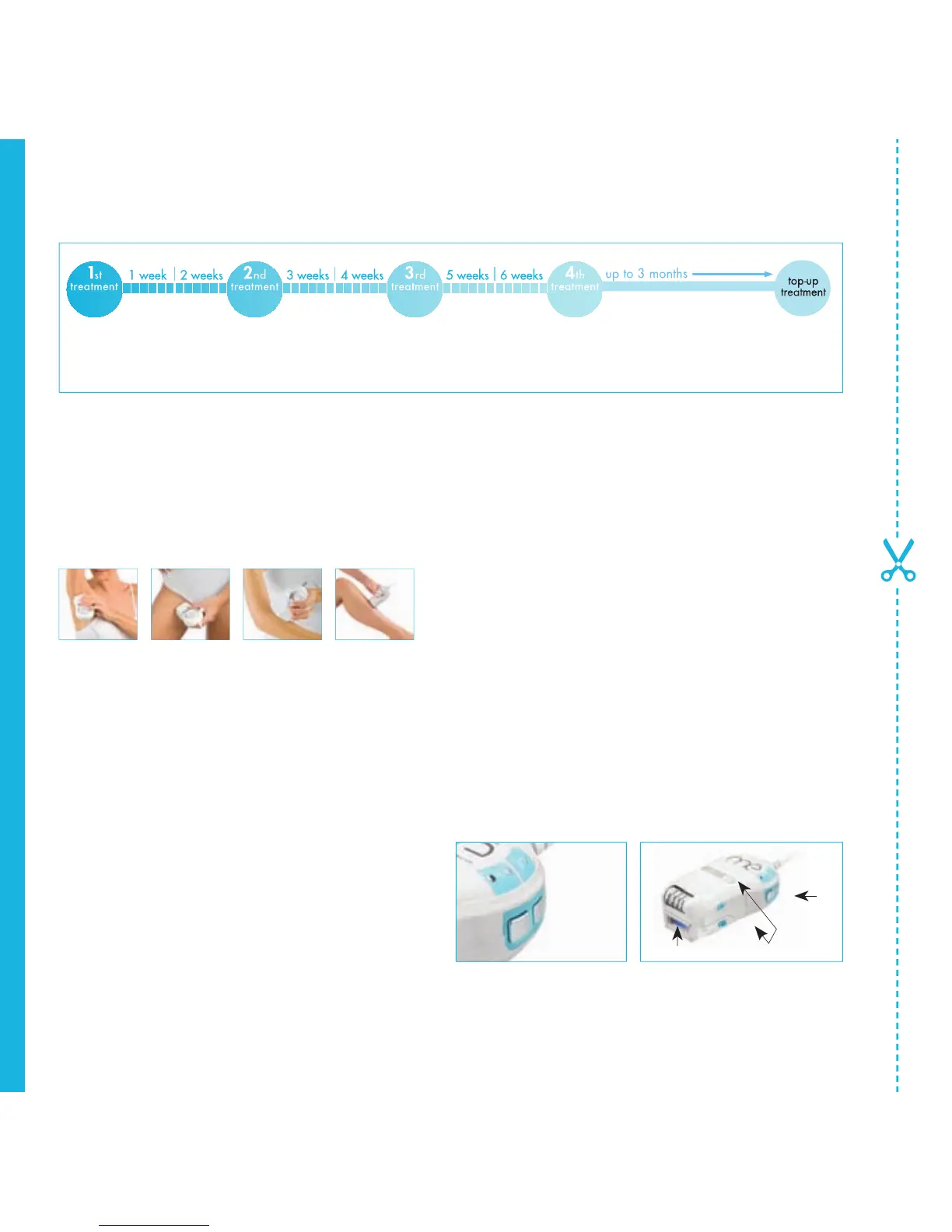 1st treatment 1 week | 2 weeks 2nd treatment 3 weeks | 4 weeks 3rd treatment 5 weeks | 6 weeks 4th treatment up to 3 months top-up treatment