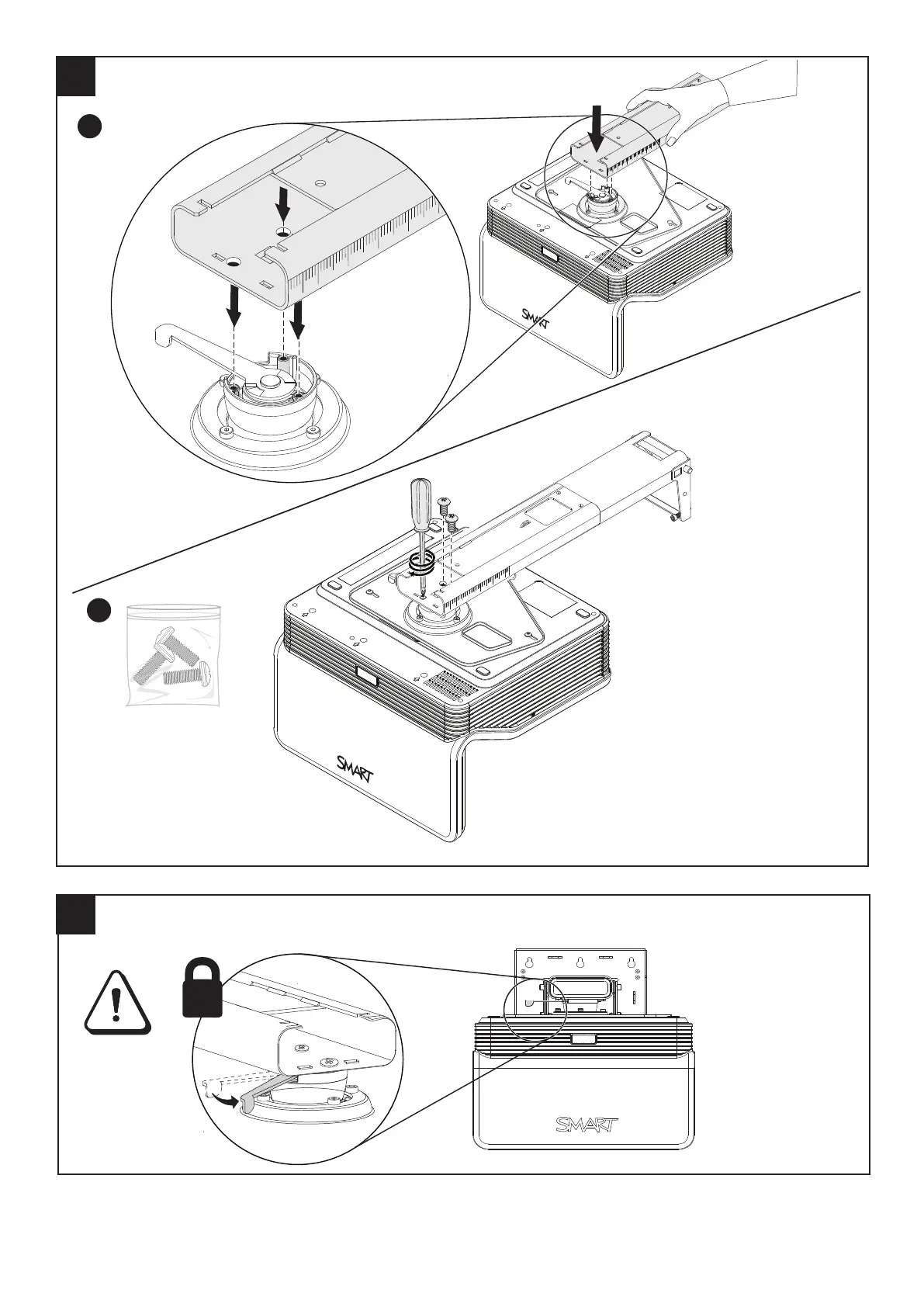 SMART

SMART

SMART