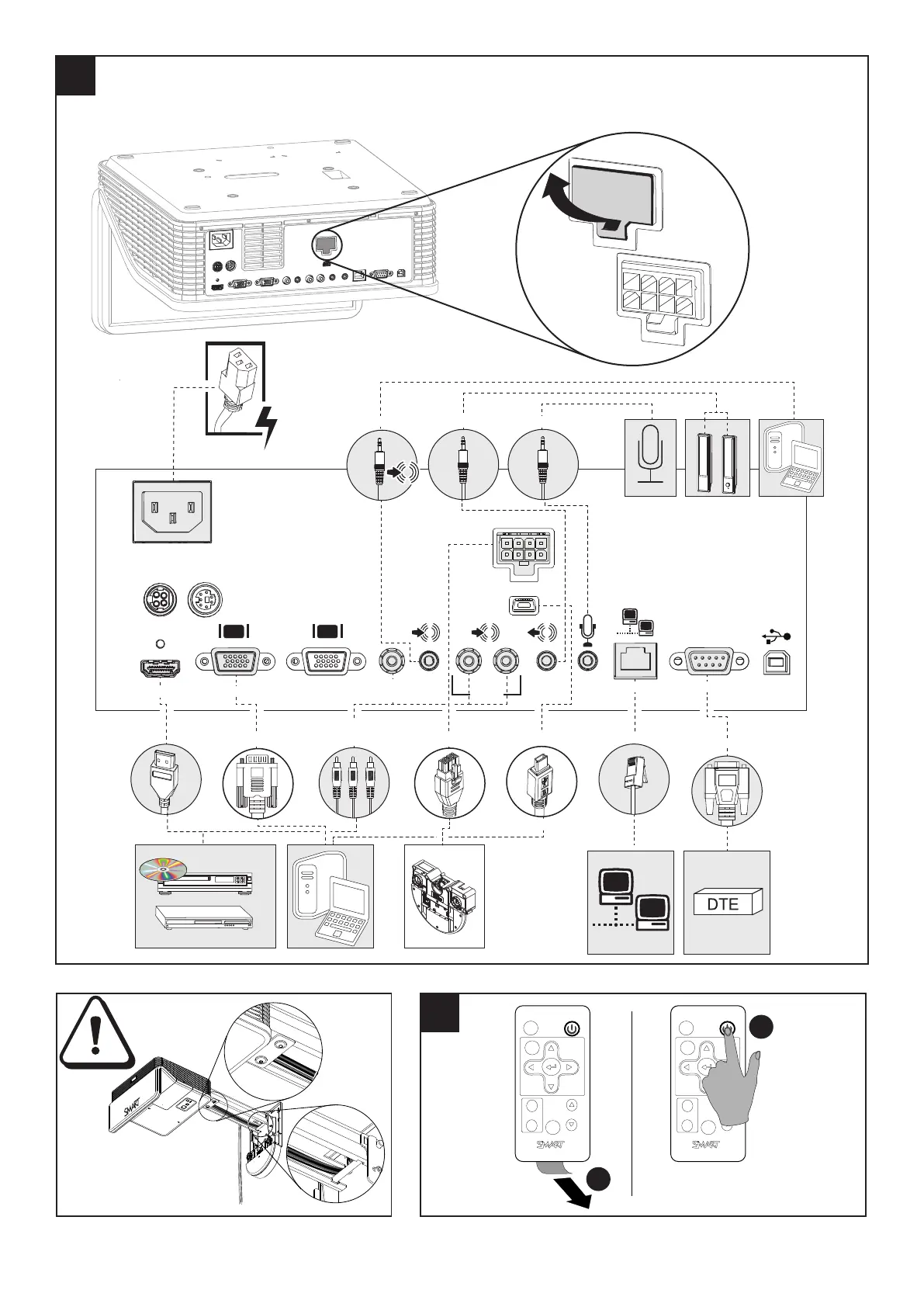 DTE

SMART

SMART

SMART