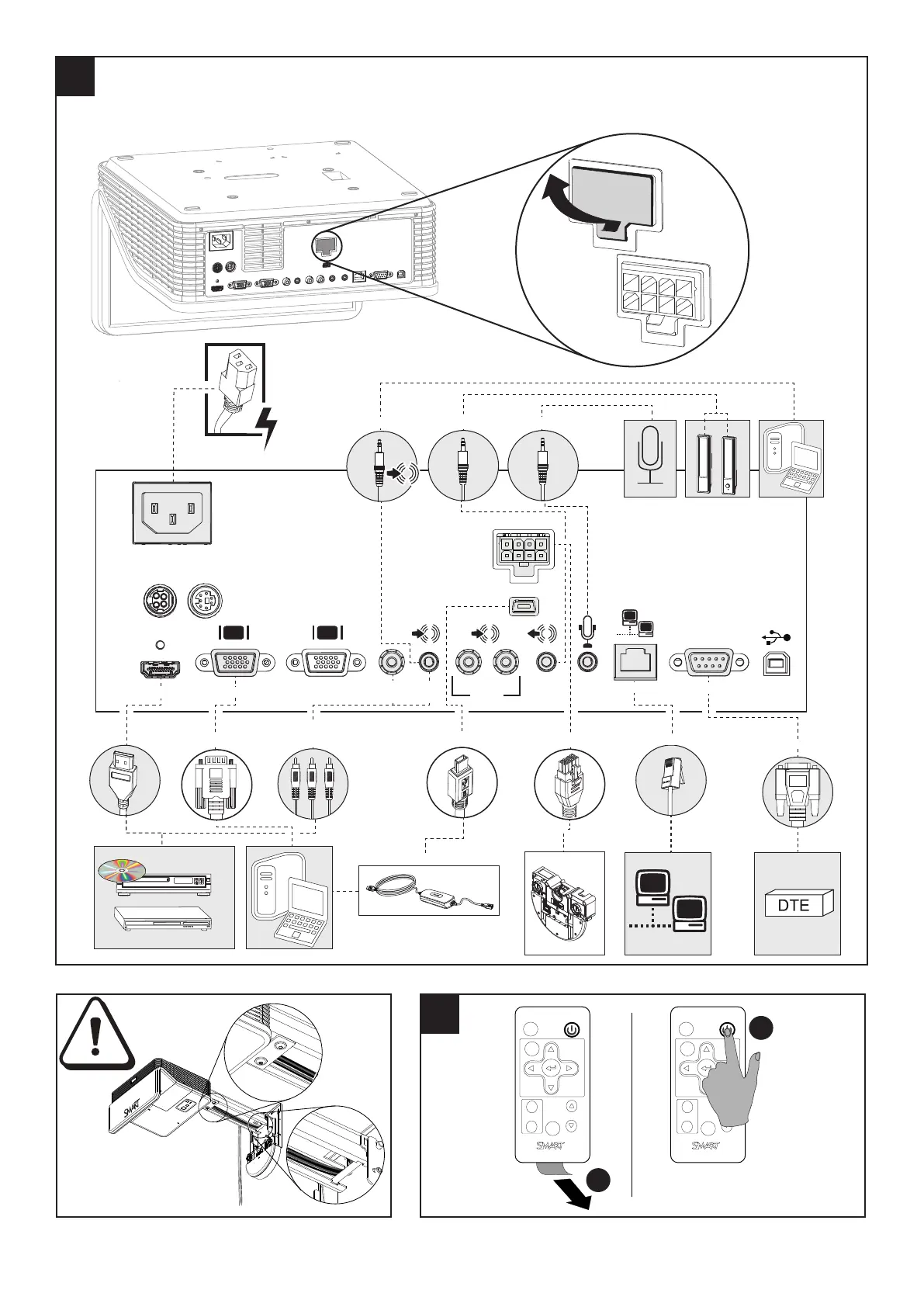 DTE

SMART

SMART

SMART