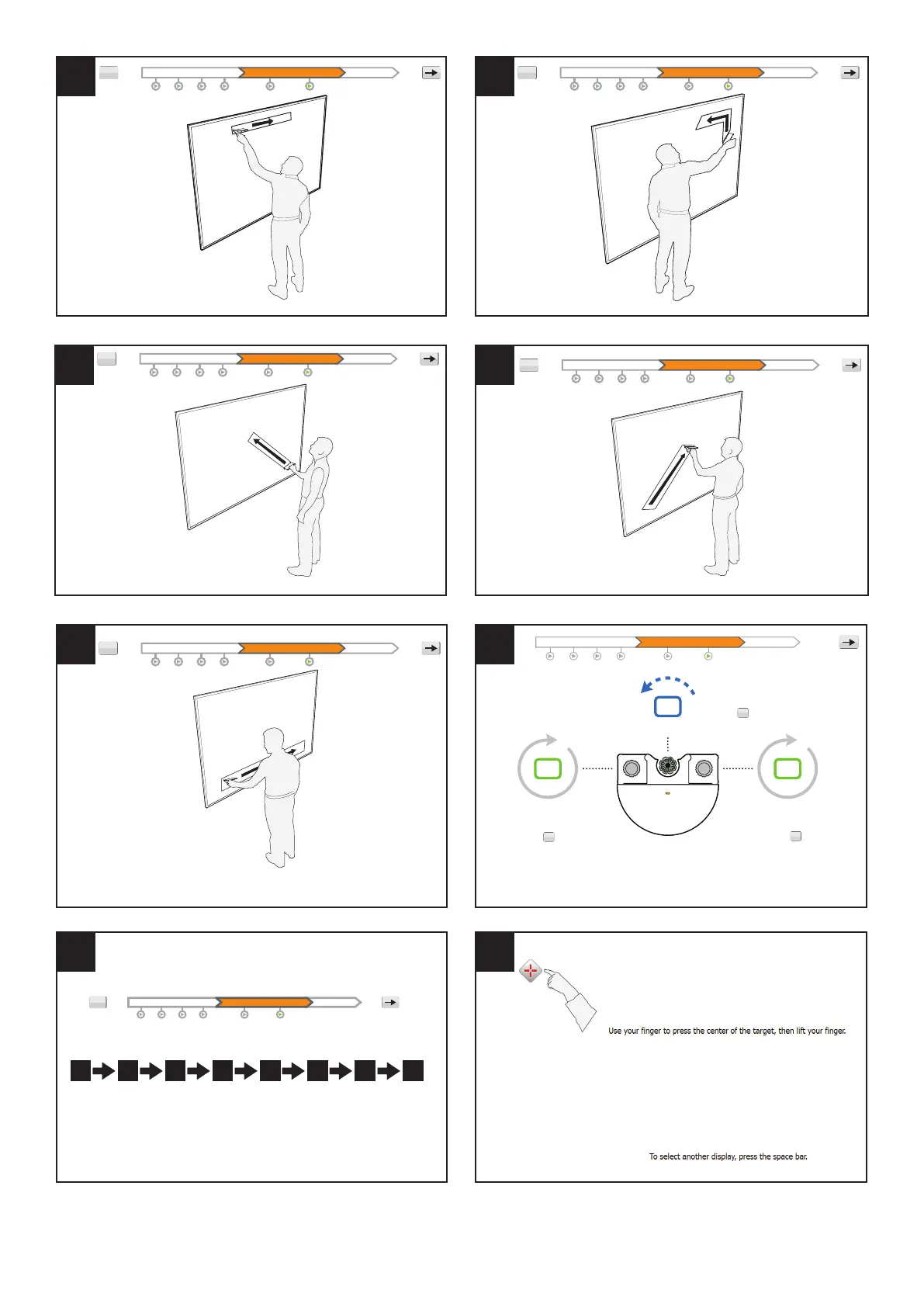 Use your finger to press the center of the target, then lift your finger.

To select another display, press the space bar.