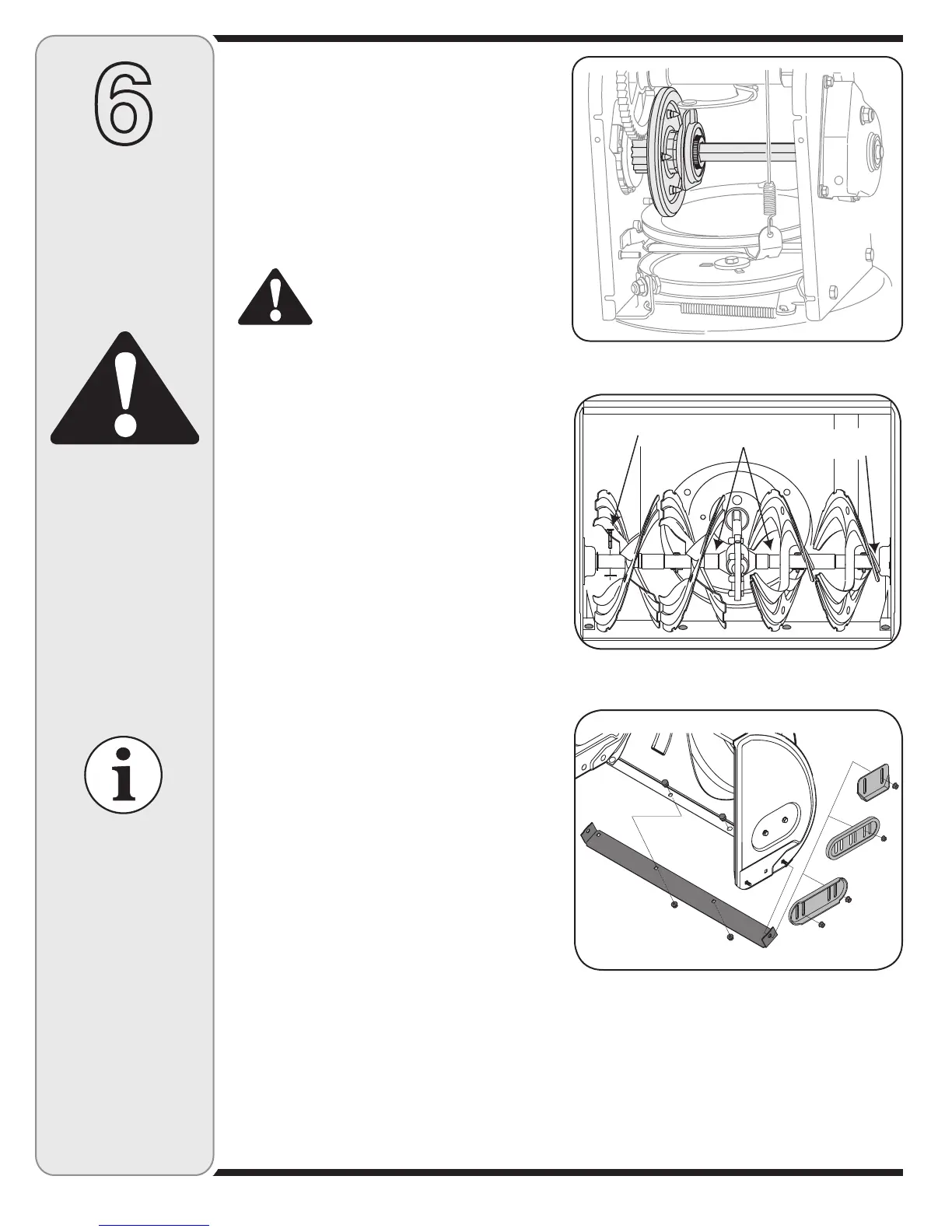 6