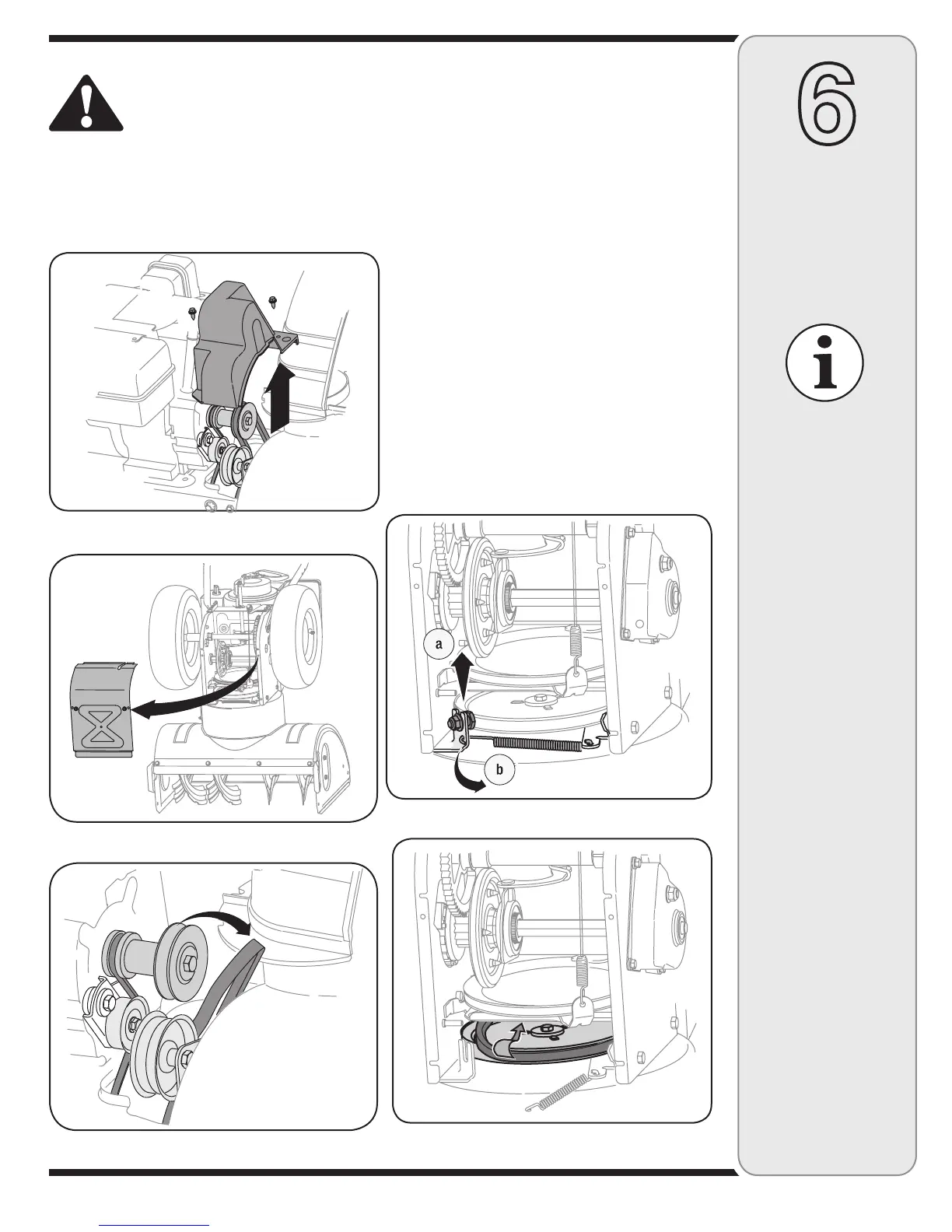 6

a

b