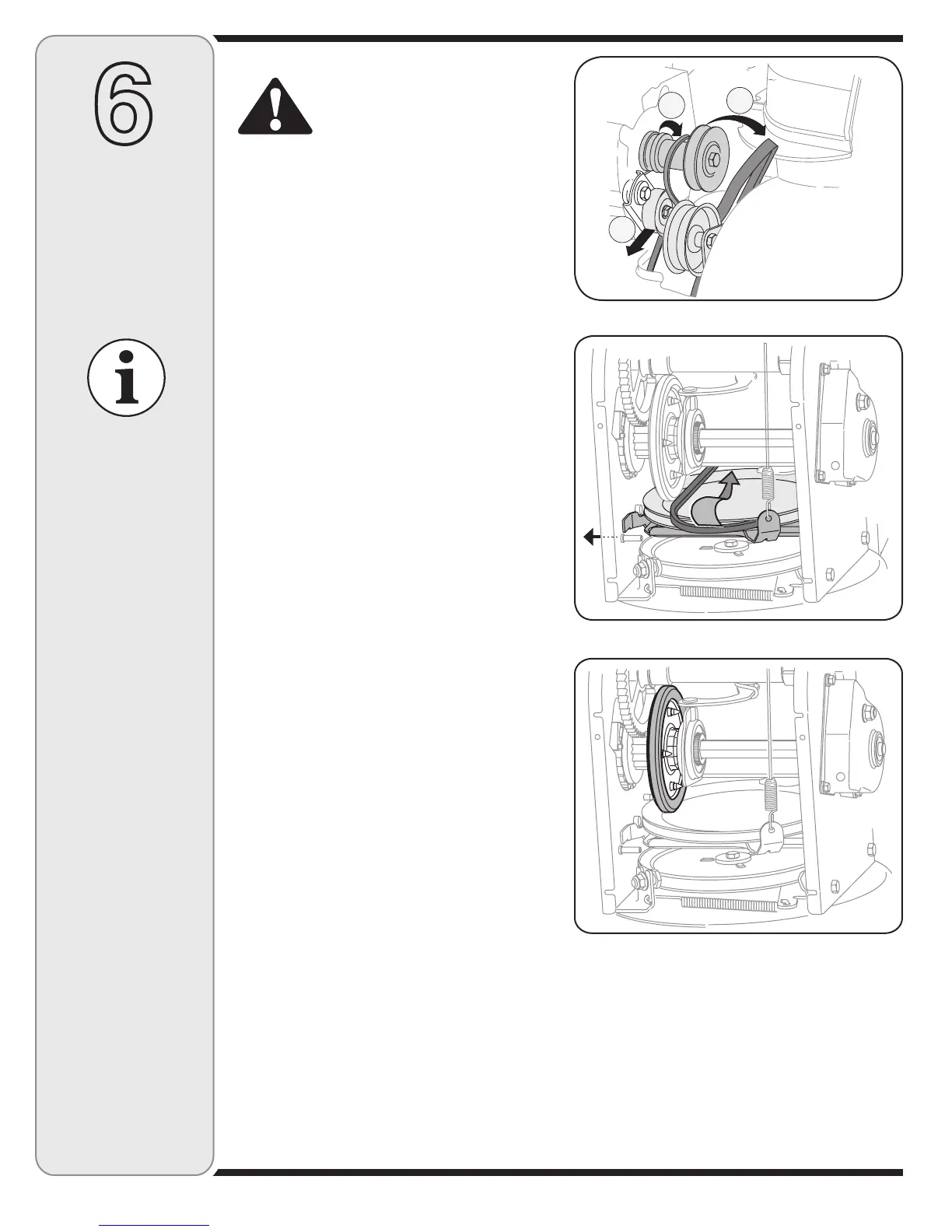 6