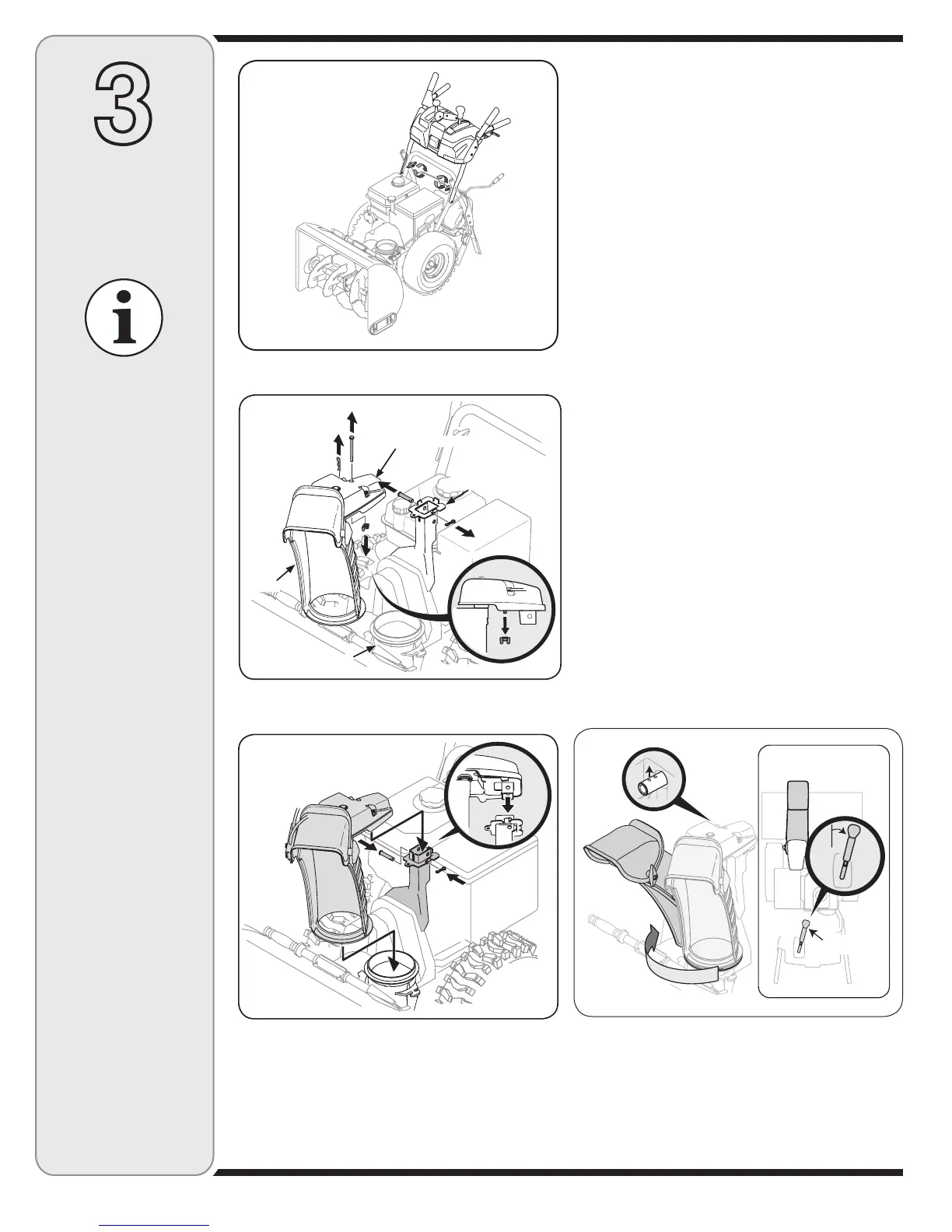 3