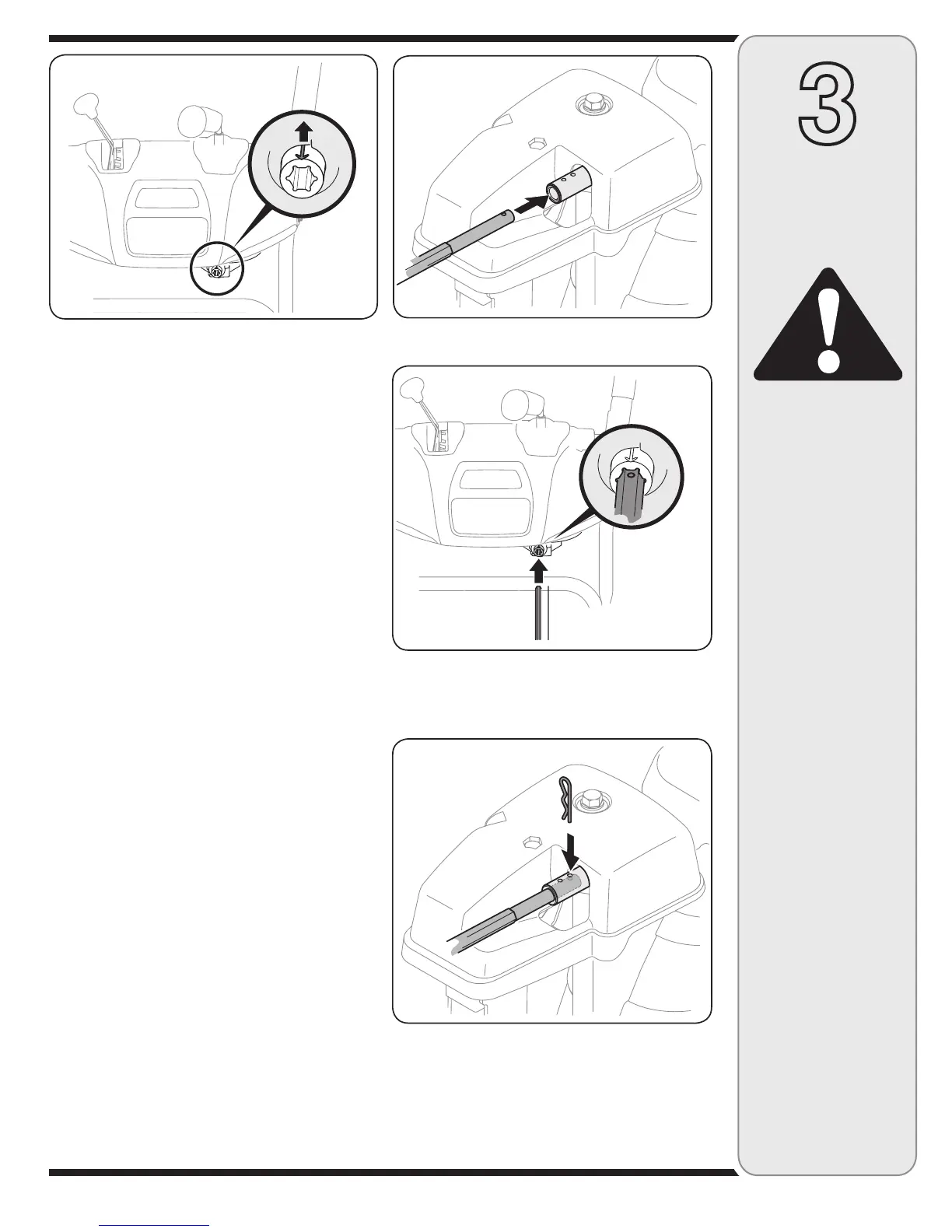 3