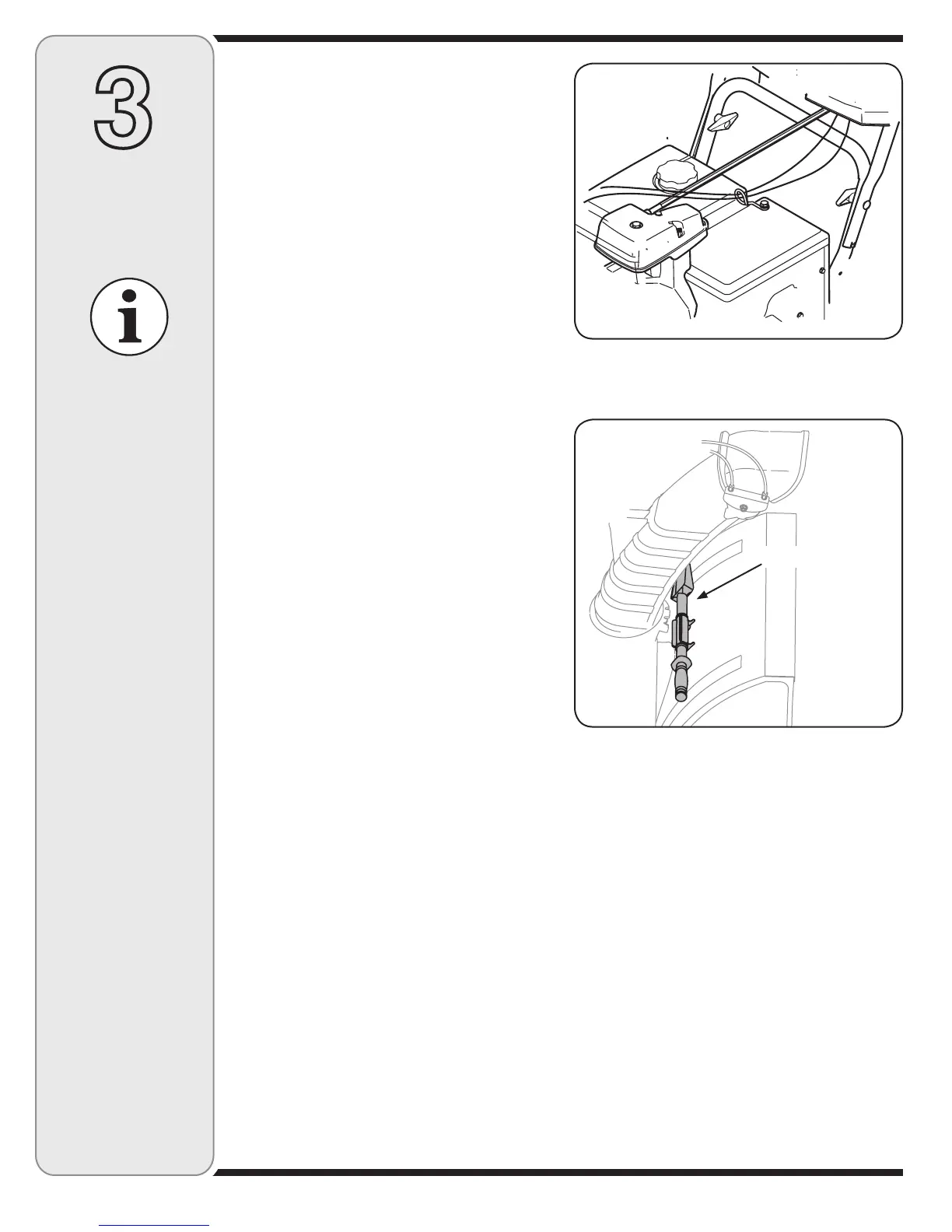 3

i