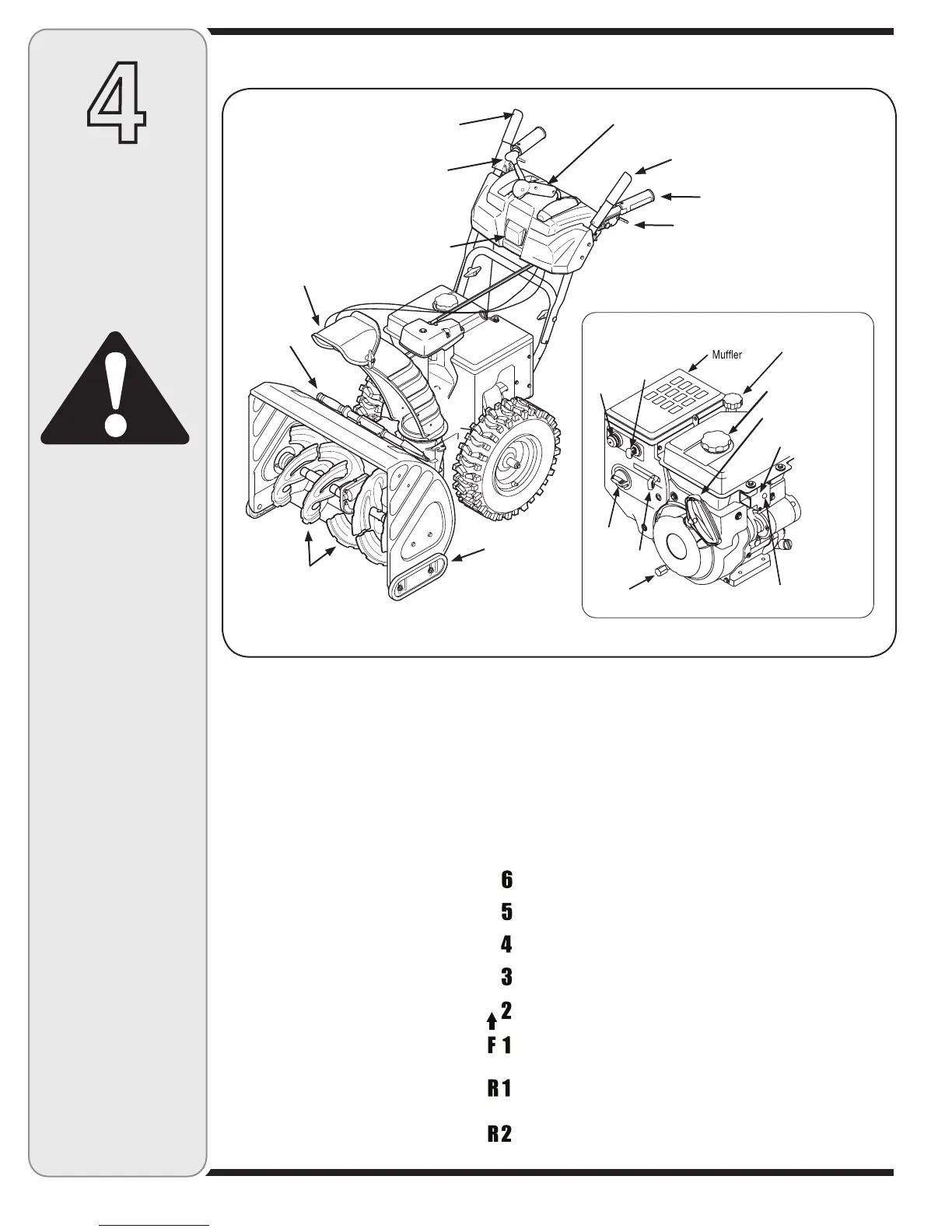 4

Muffler

6
5
4
3
2
F 1
R 1
R 2