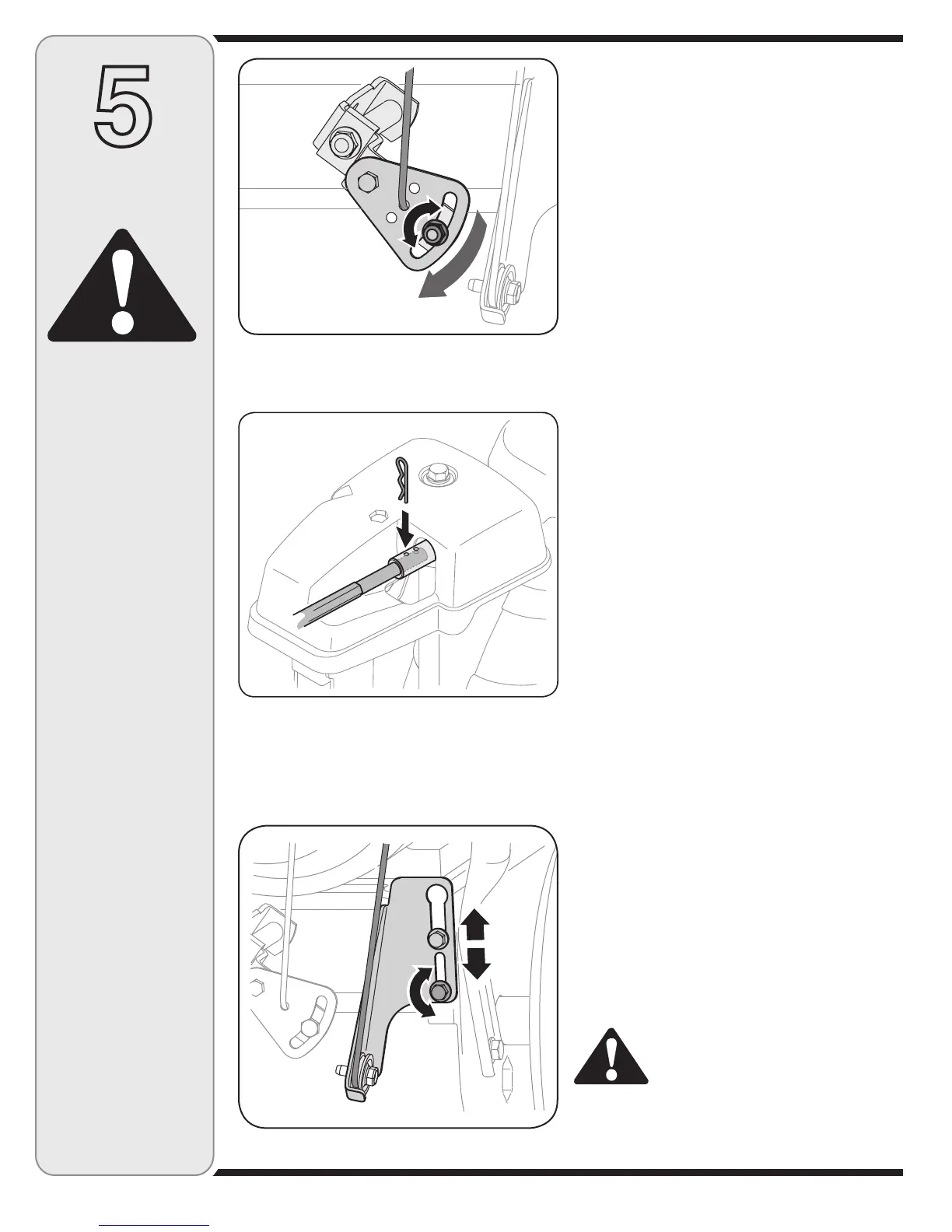 5