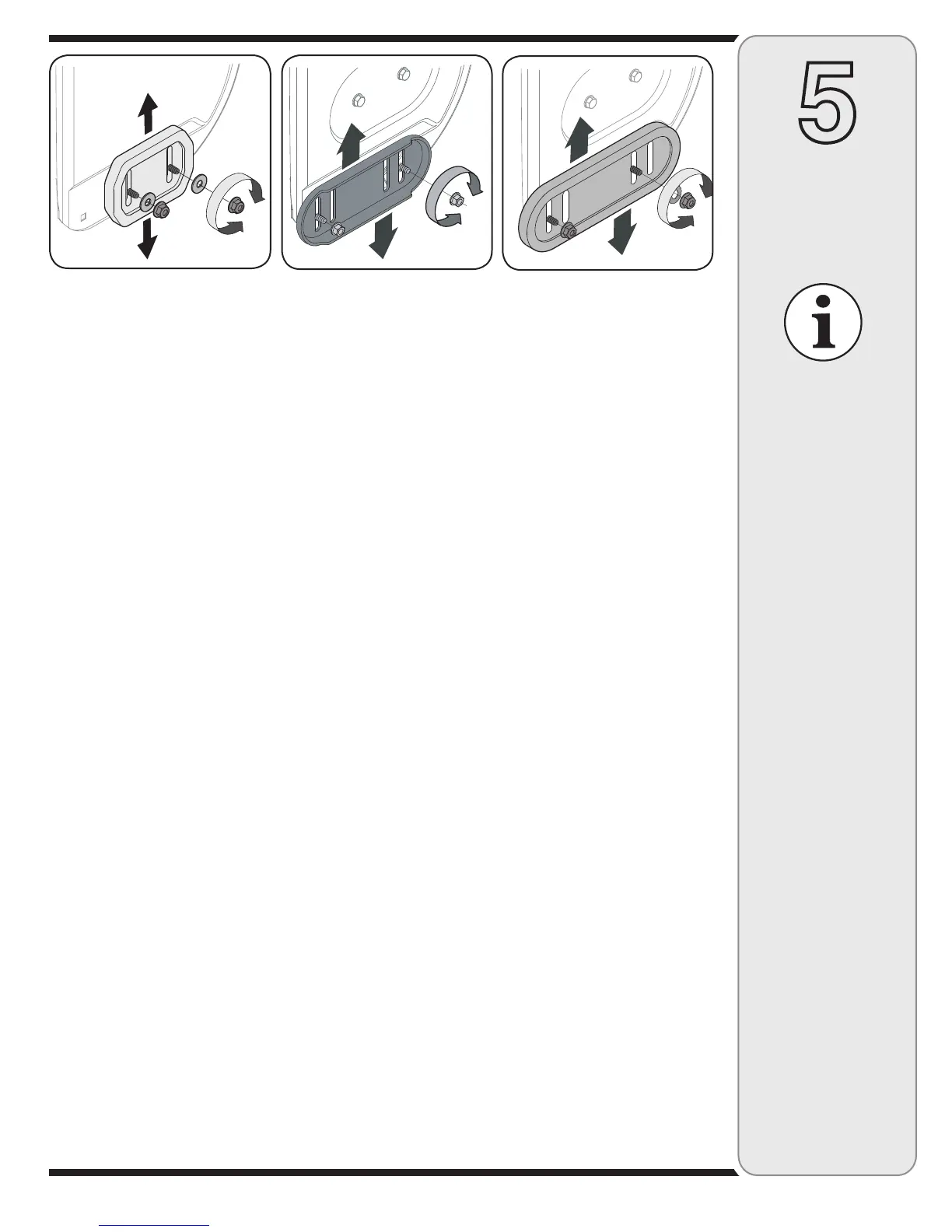 5