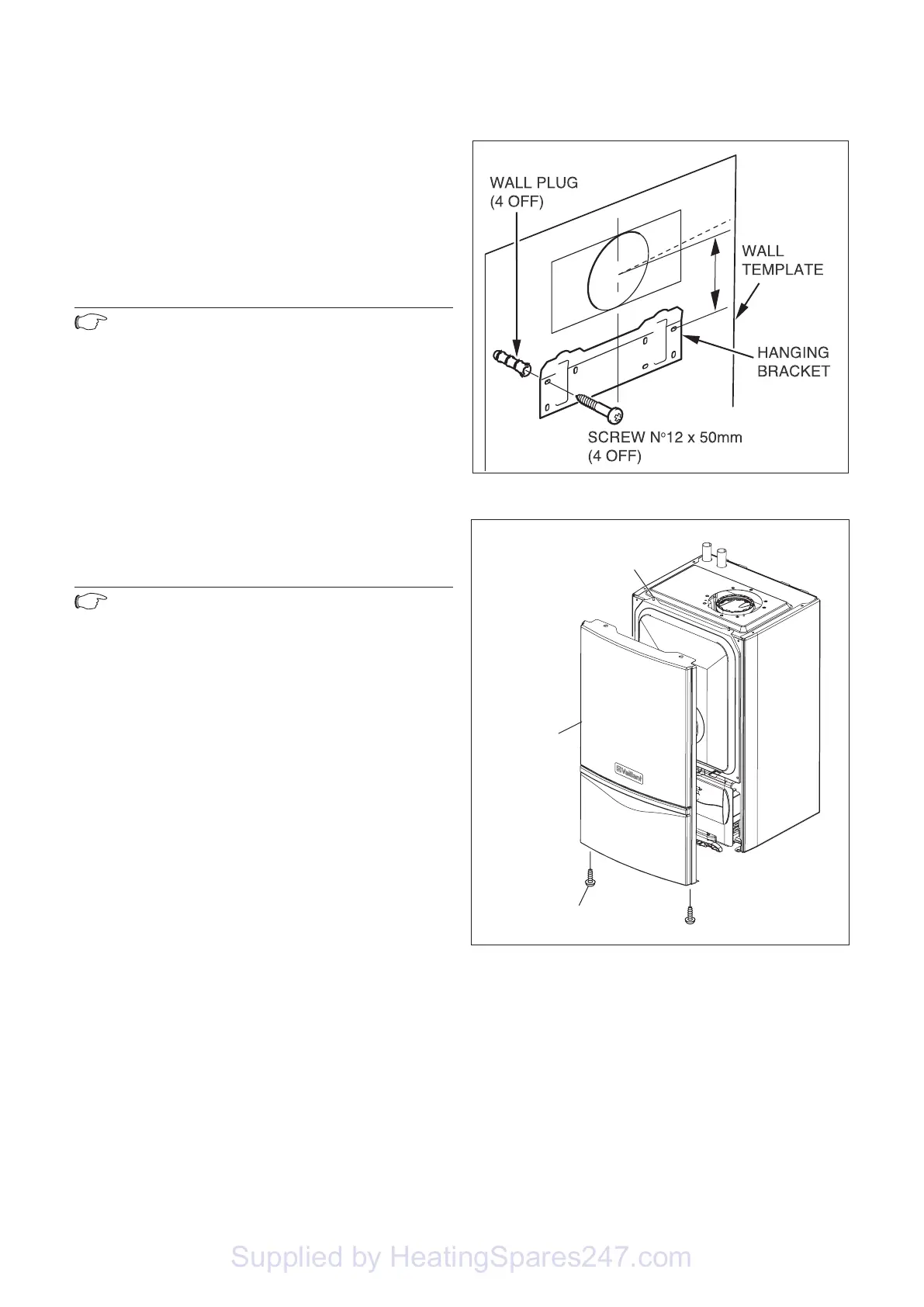 WALL PLUG (4 OFF)

WALL TEMPLATE

HANGING BRACKET

SCREW N°12 x 50mm (4 OFF)

Vaillant

Supplied by HeatingSpares247.com