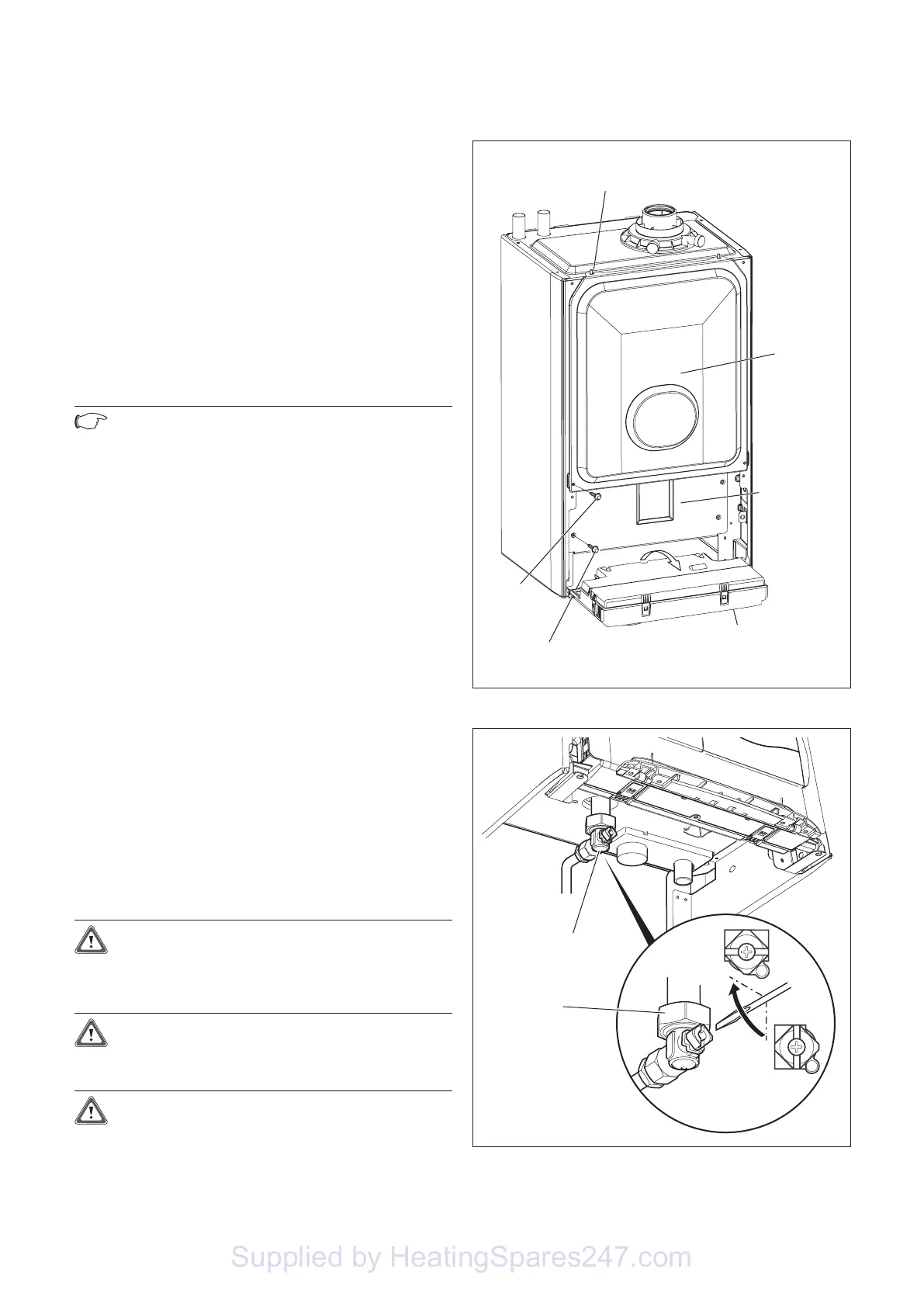 Supplied by HeatingSpares247.com