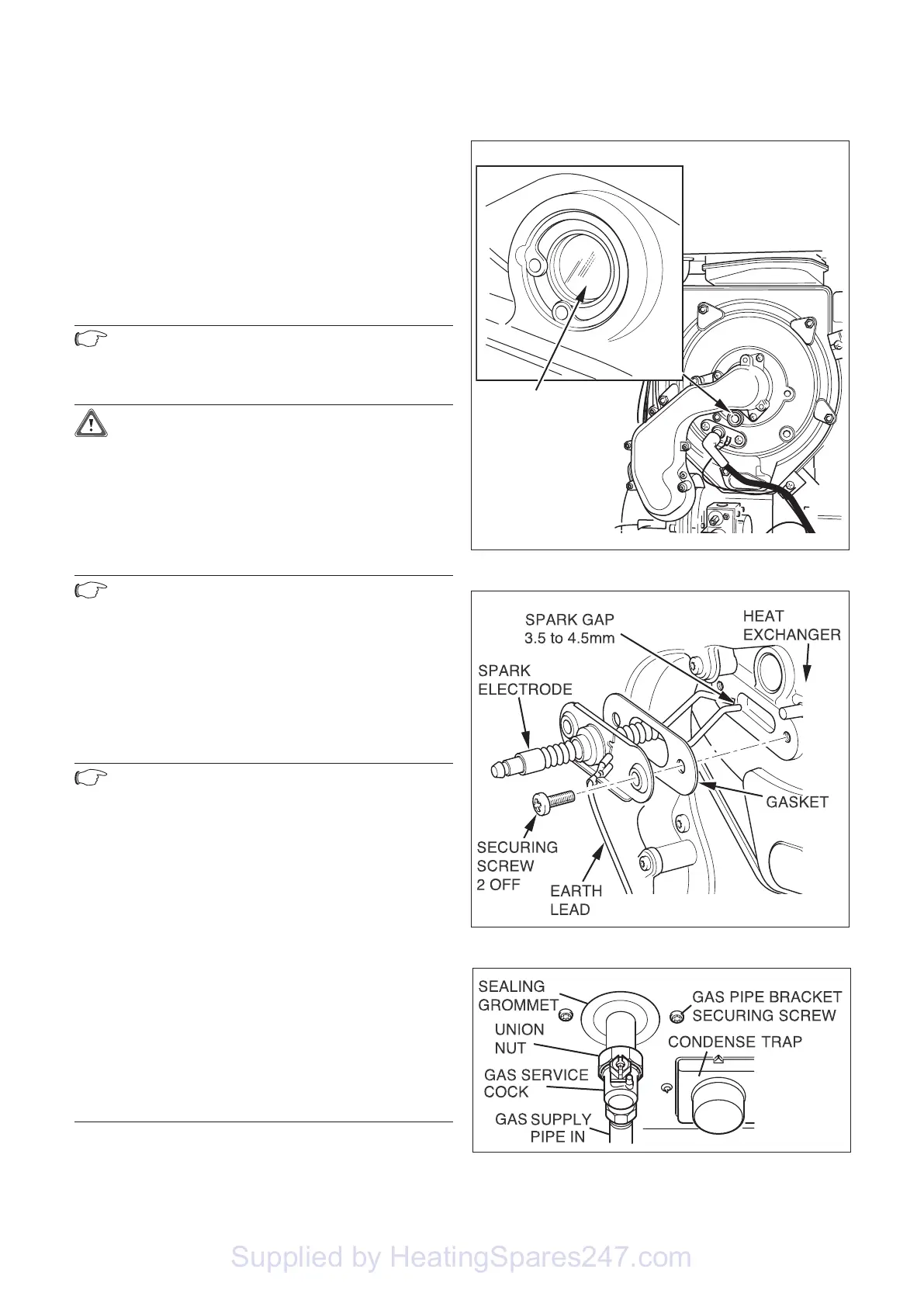 SPARK GAP
3.5 to 4.5mm

HEAT
EXCHANGER

SPARK
ELECTRODE

GASKET

SECURING
SCREW
2 OFF

EARTH
LEAD

SEALING
GROMMET

GAS PIPE BRACKET
SECURING SCREW

UNION
NUT

CONDENSE TRAP

GAS SERVICE
COCK

GAS SUPPLY
PIPE IN

Supplied by HeatingSpares247.com