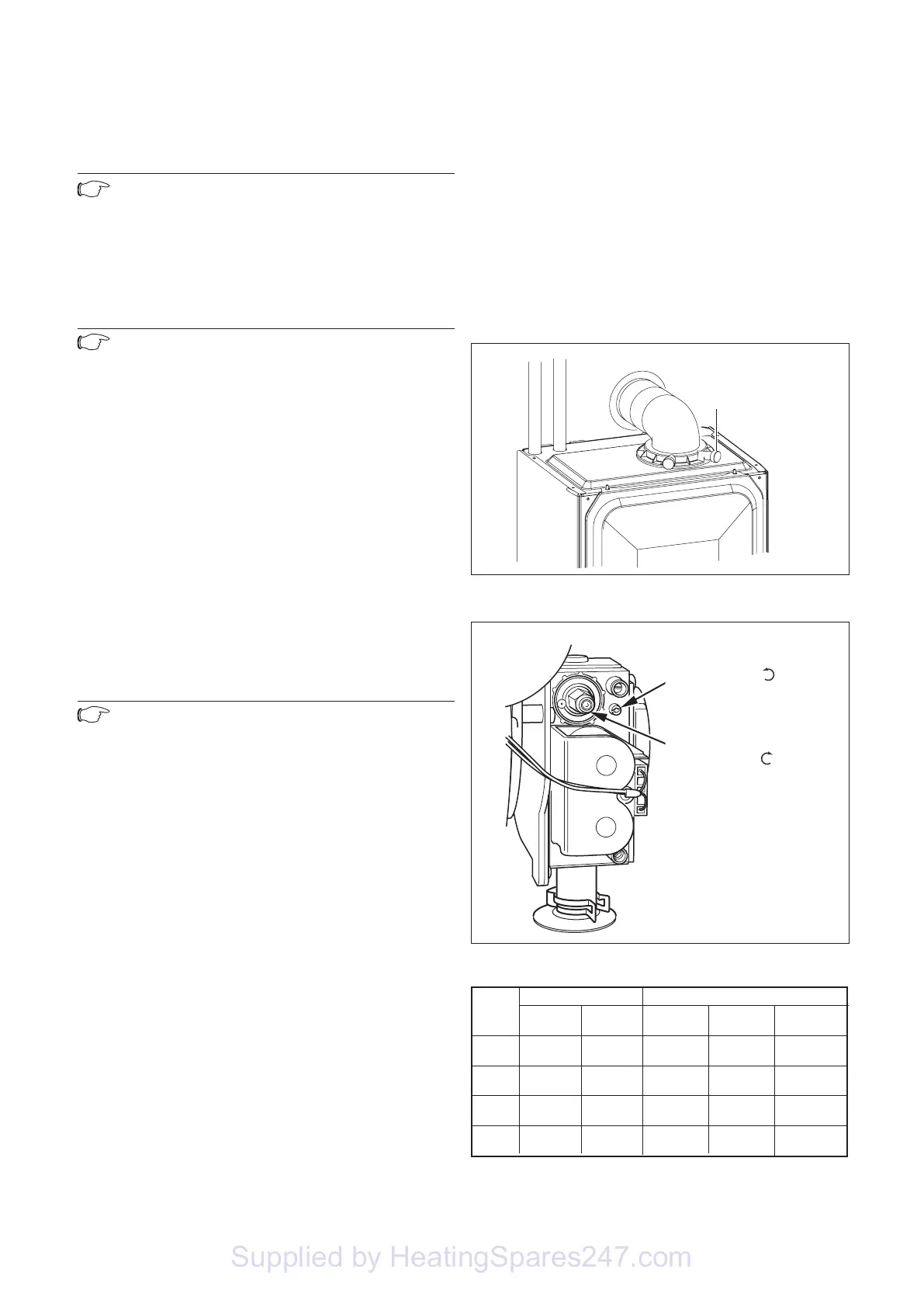 Supplied by HeatingSpares247.com