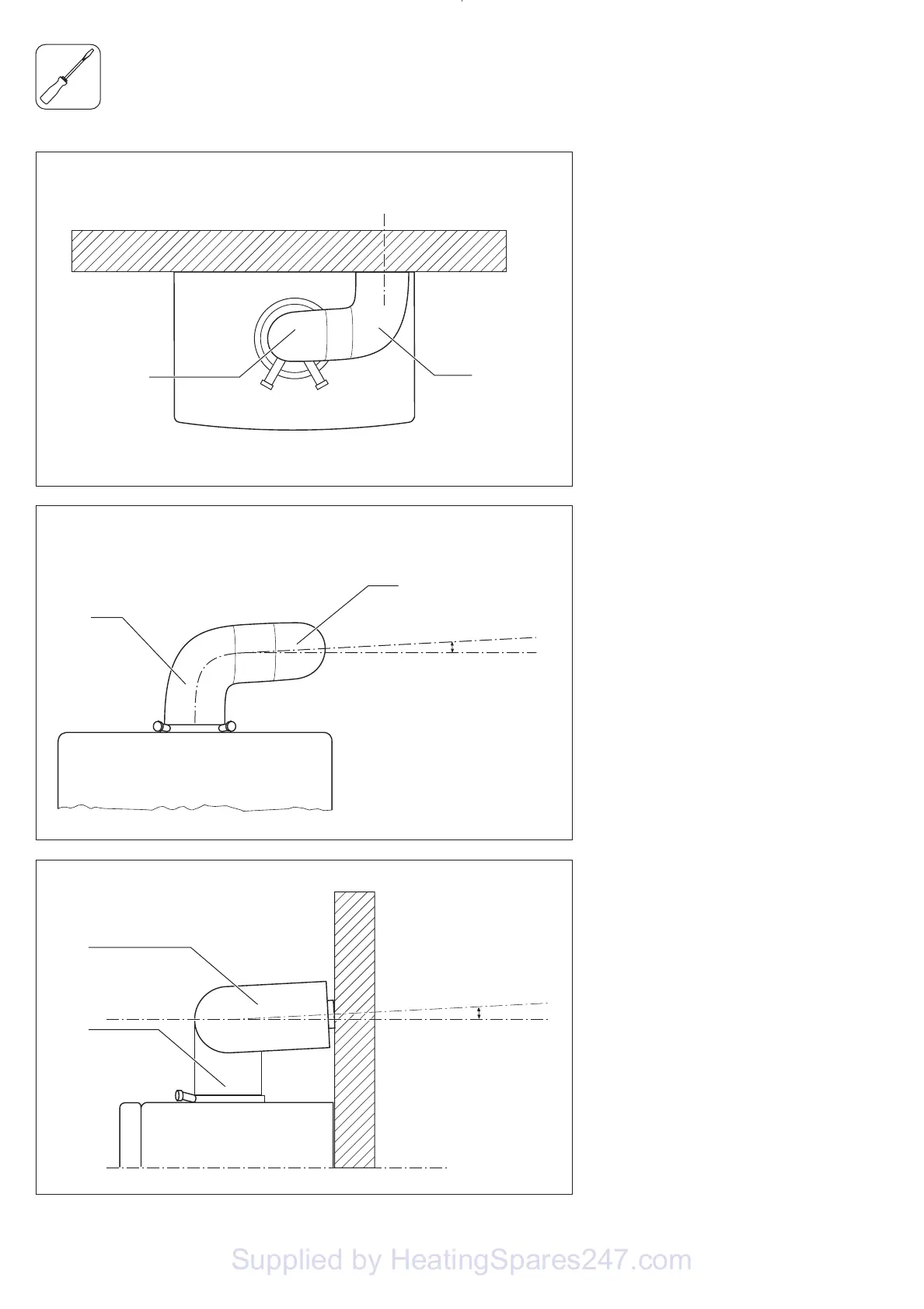 Supplied by HeatingSpares247.com