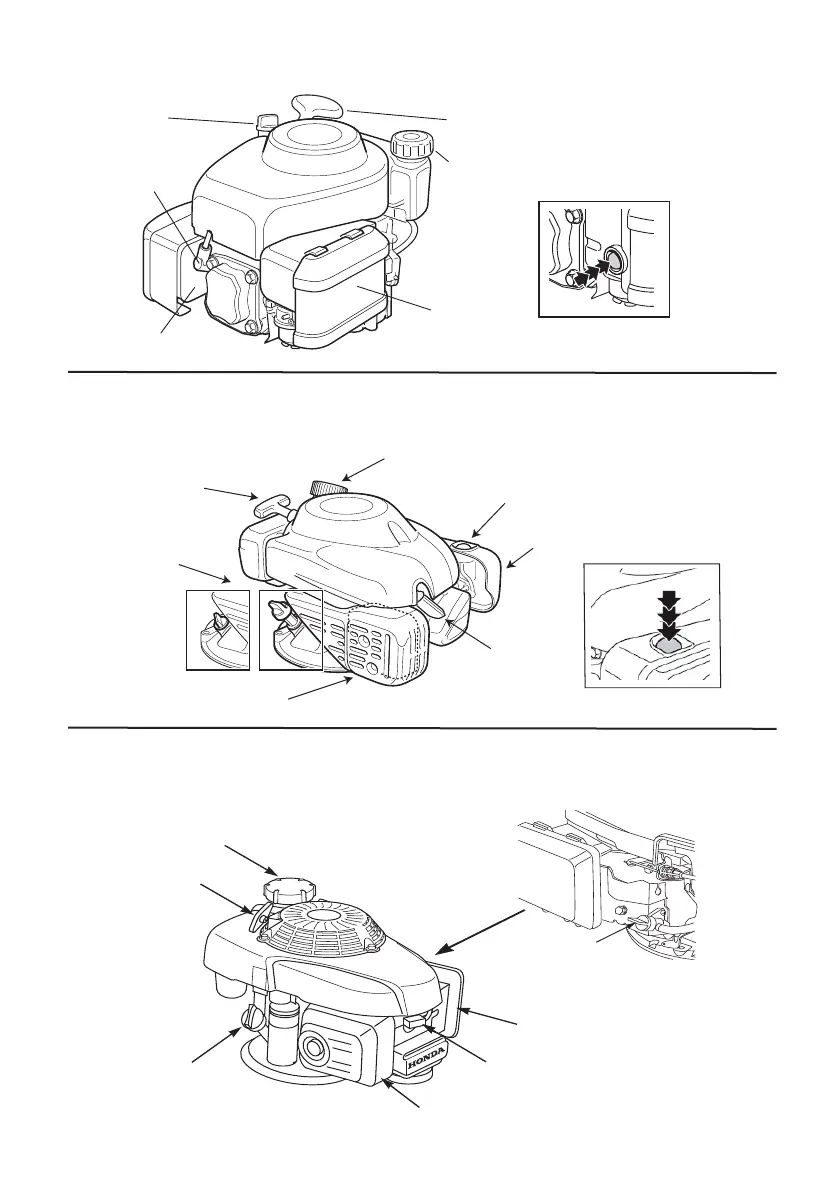 HONDA