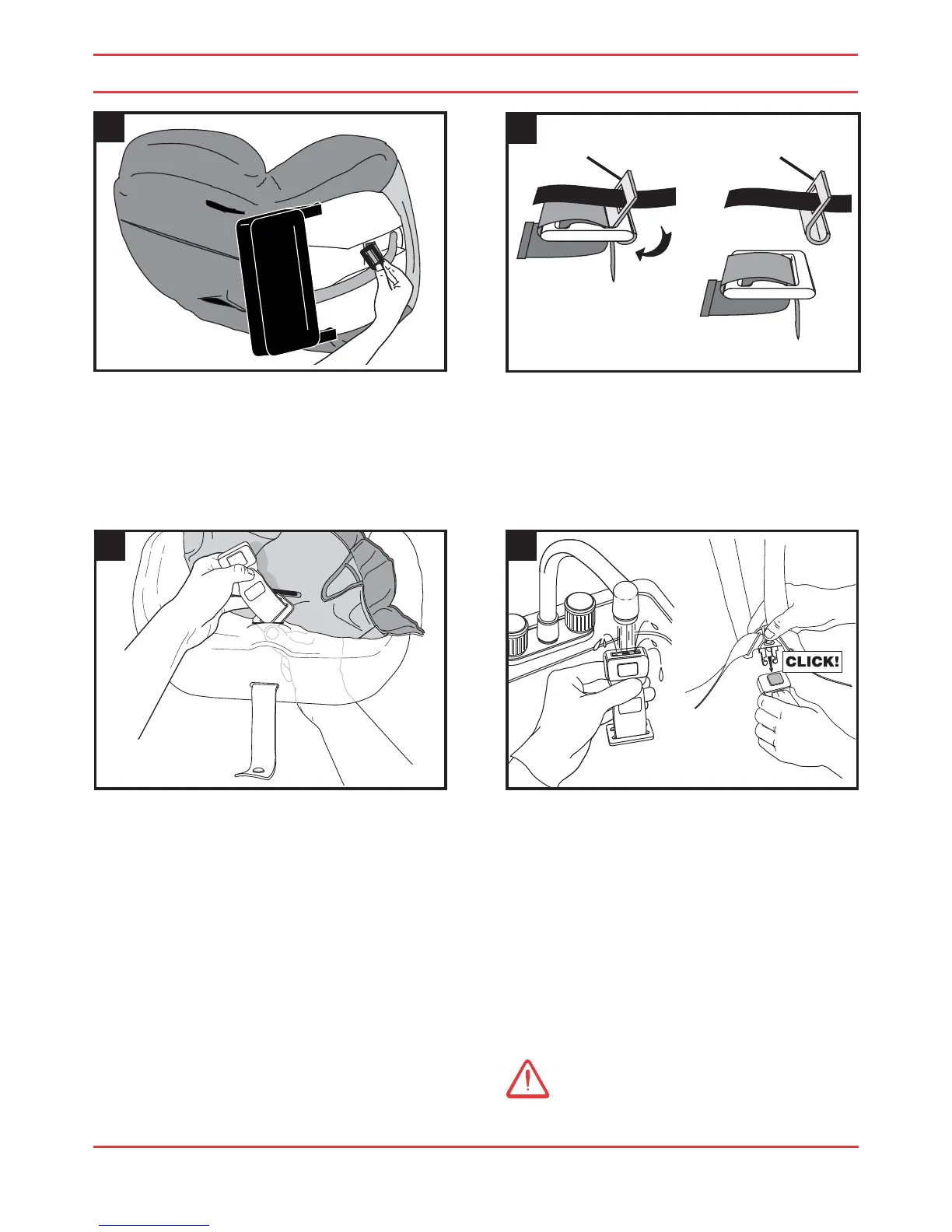 CLICK!