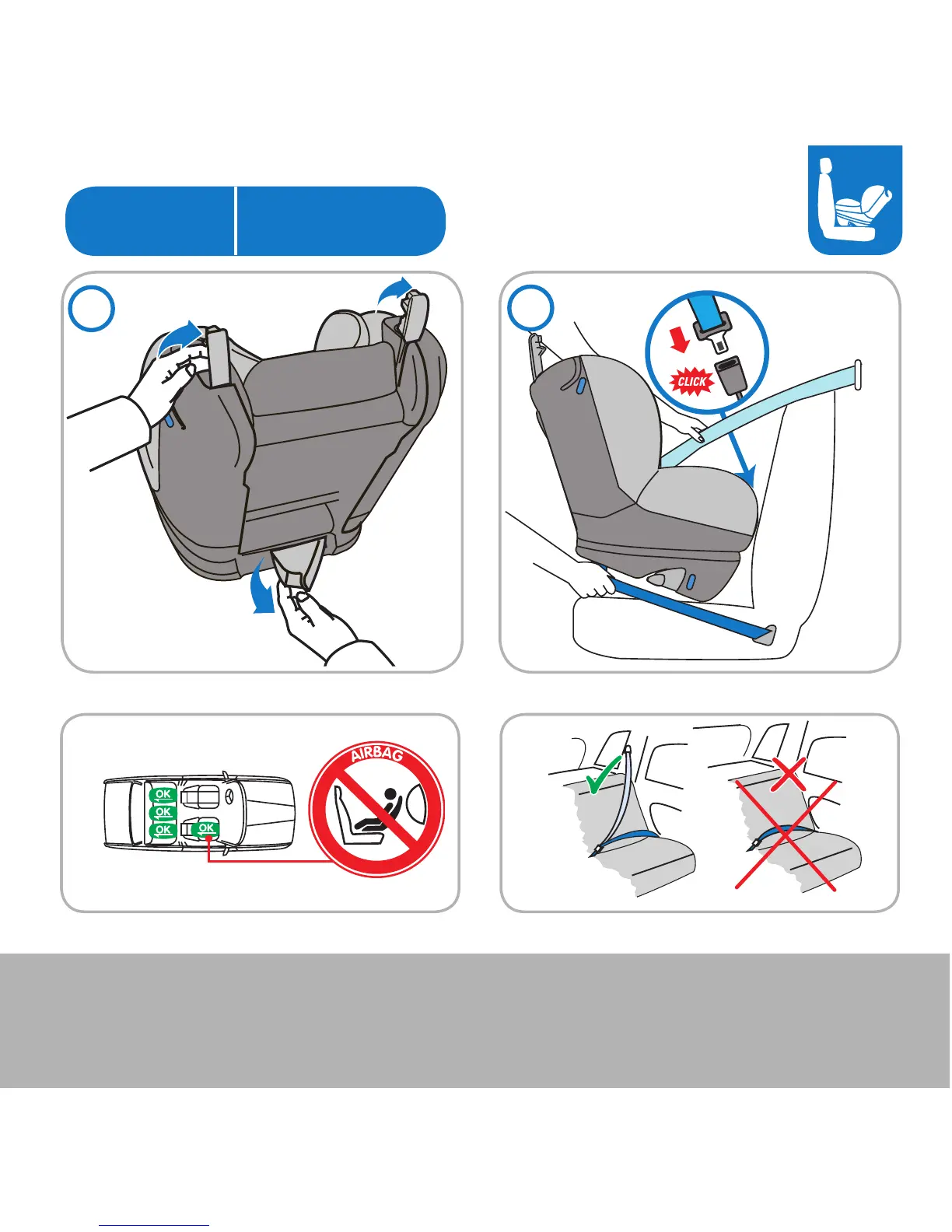 CLICK

OK
OK
OK
OK

AIRBAG