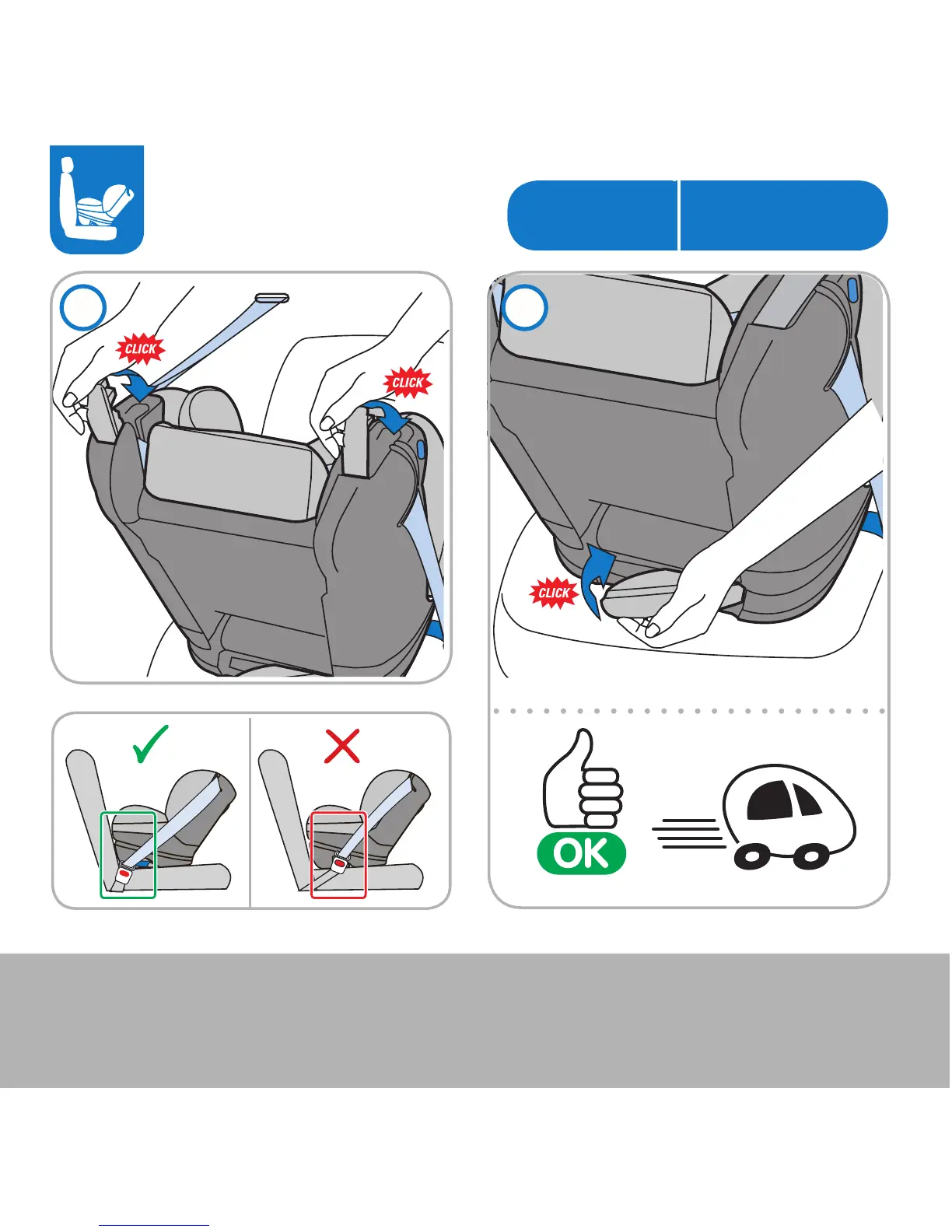 CLICK

CLICK

CLICK

OK