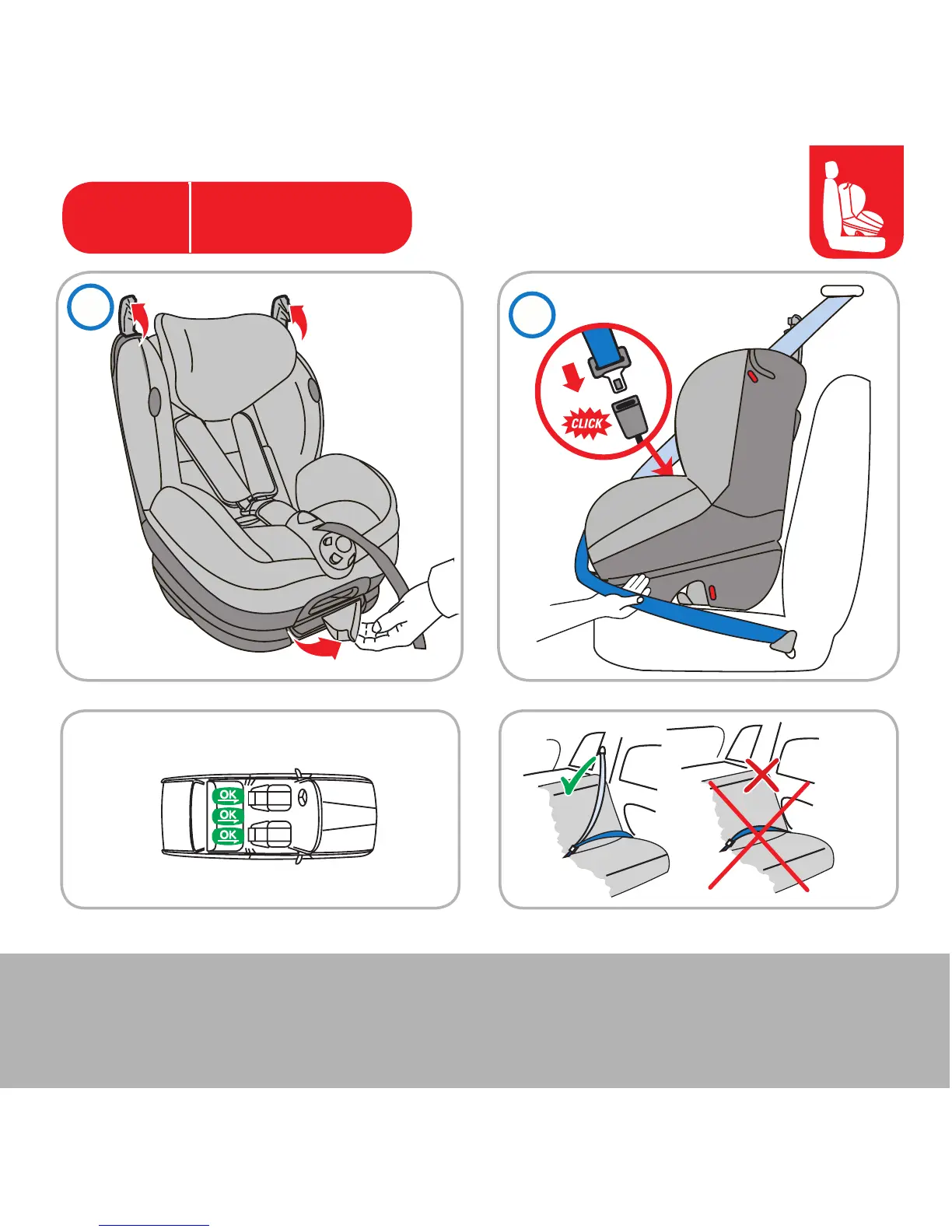 CLICK

OK
OK
OK