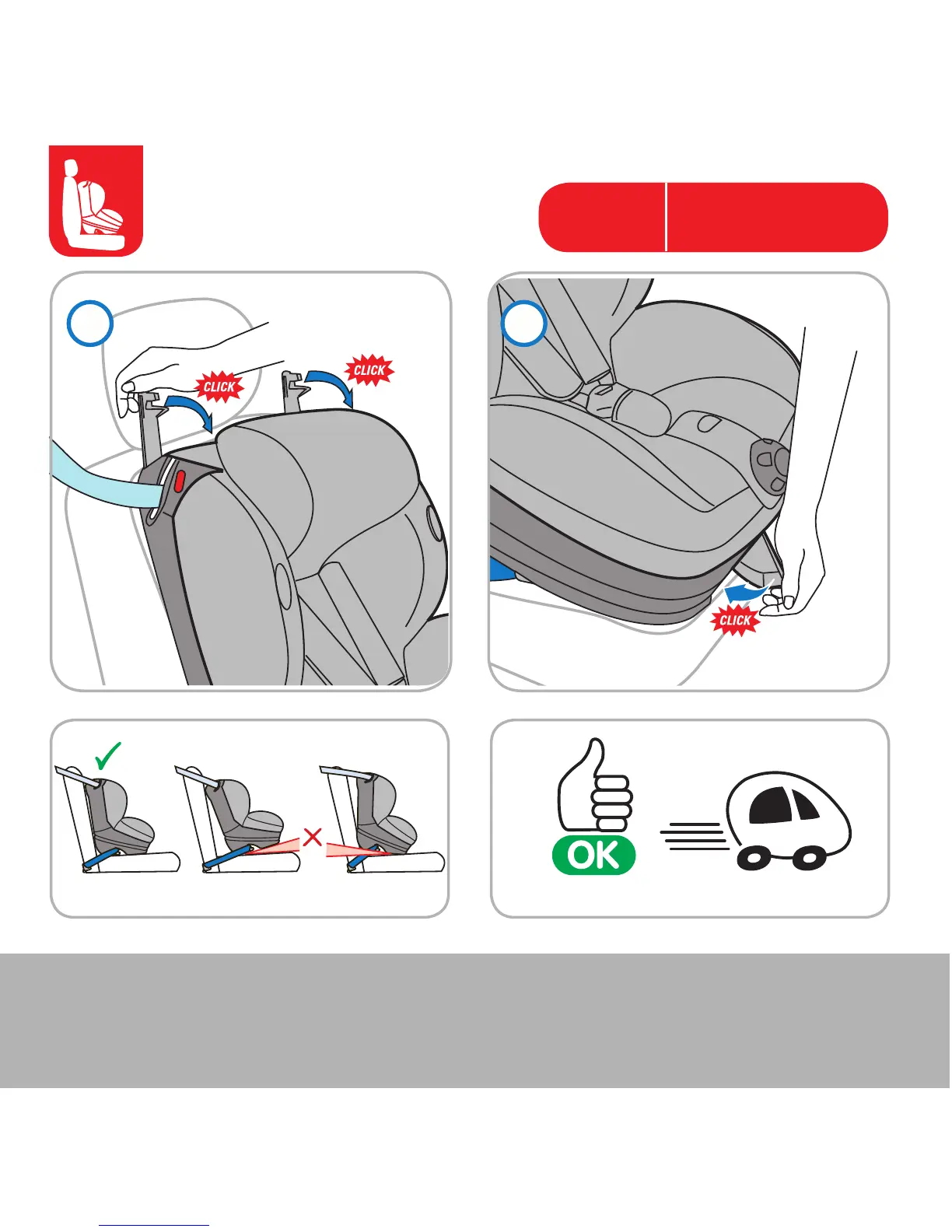 CLICK

CLICK

CLICK

OK