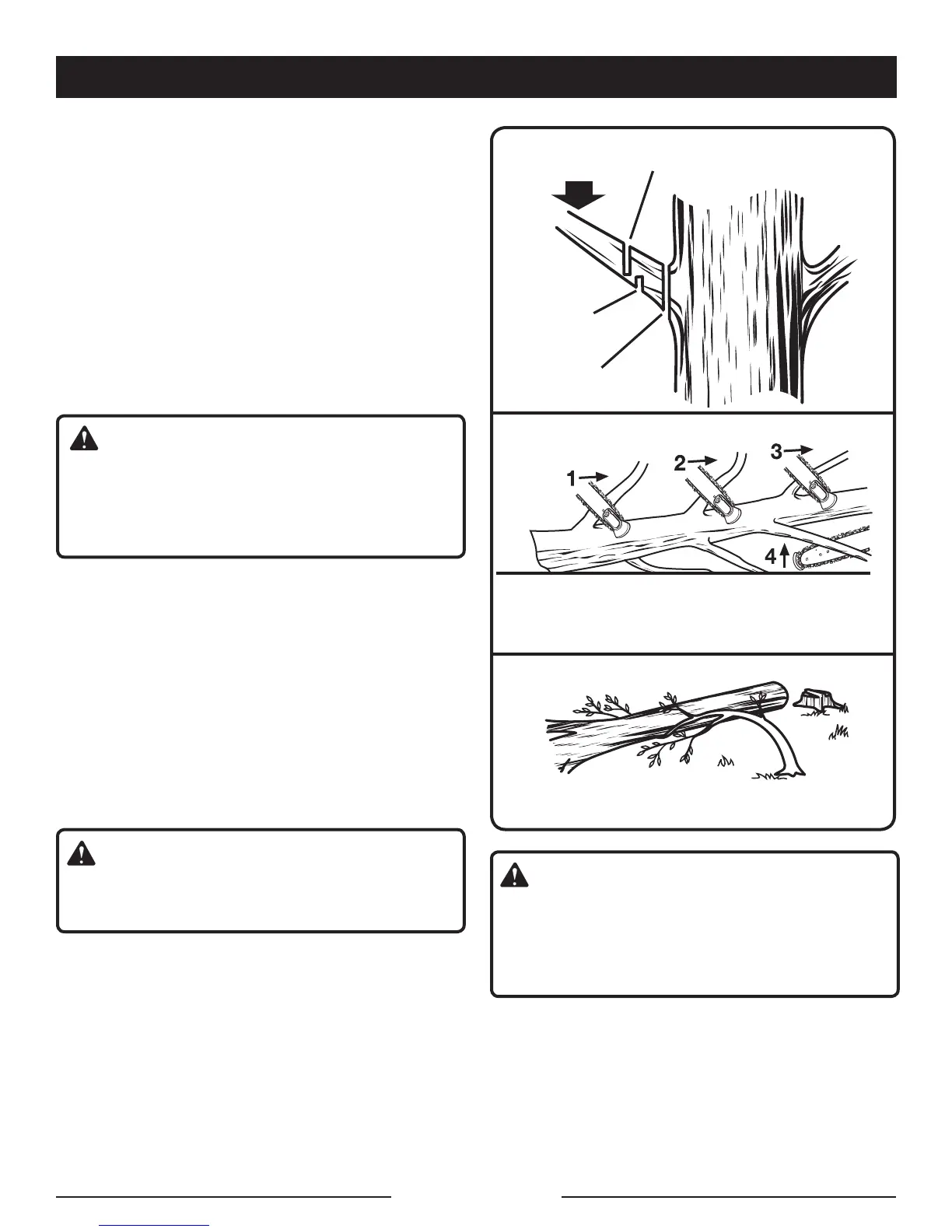 1
2
3
4