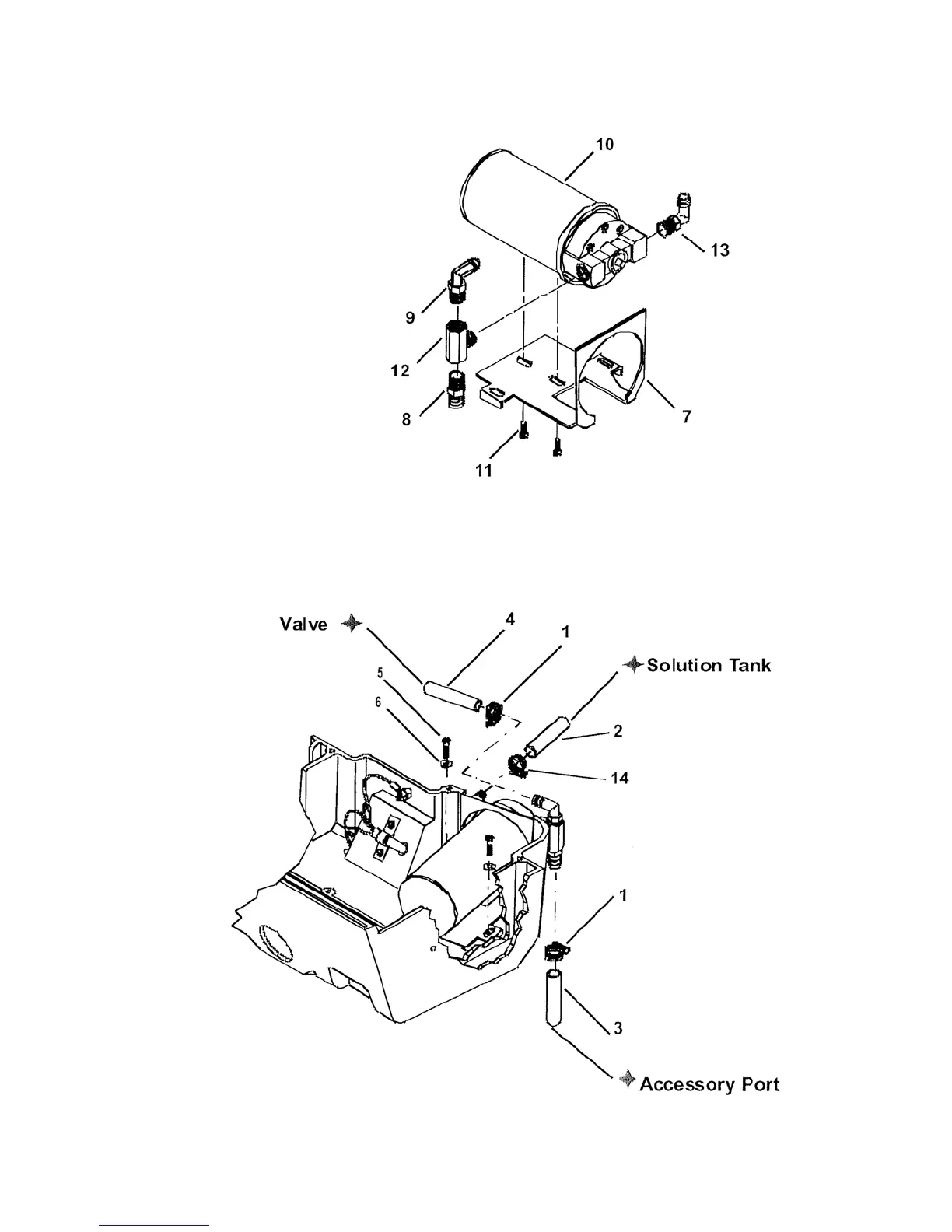 10

13

9

12

8

7

11

Valve

4

1

Solution Tank

5

6

2

14

1

3

Accessory Port