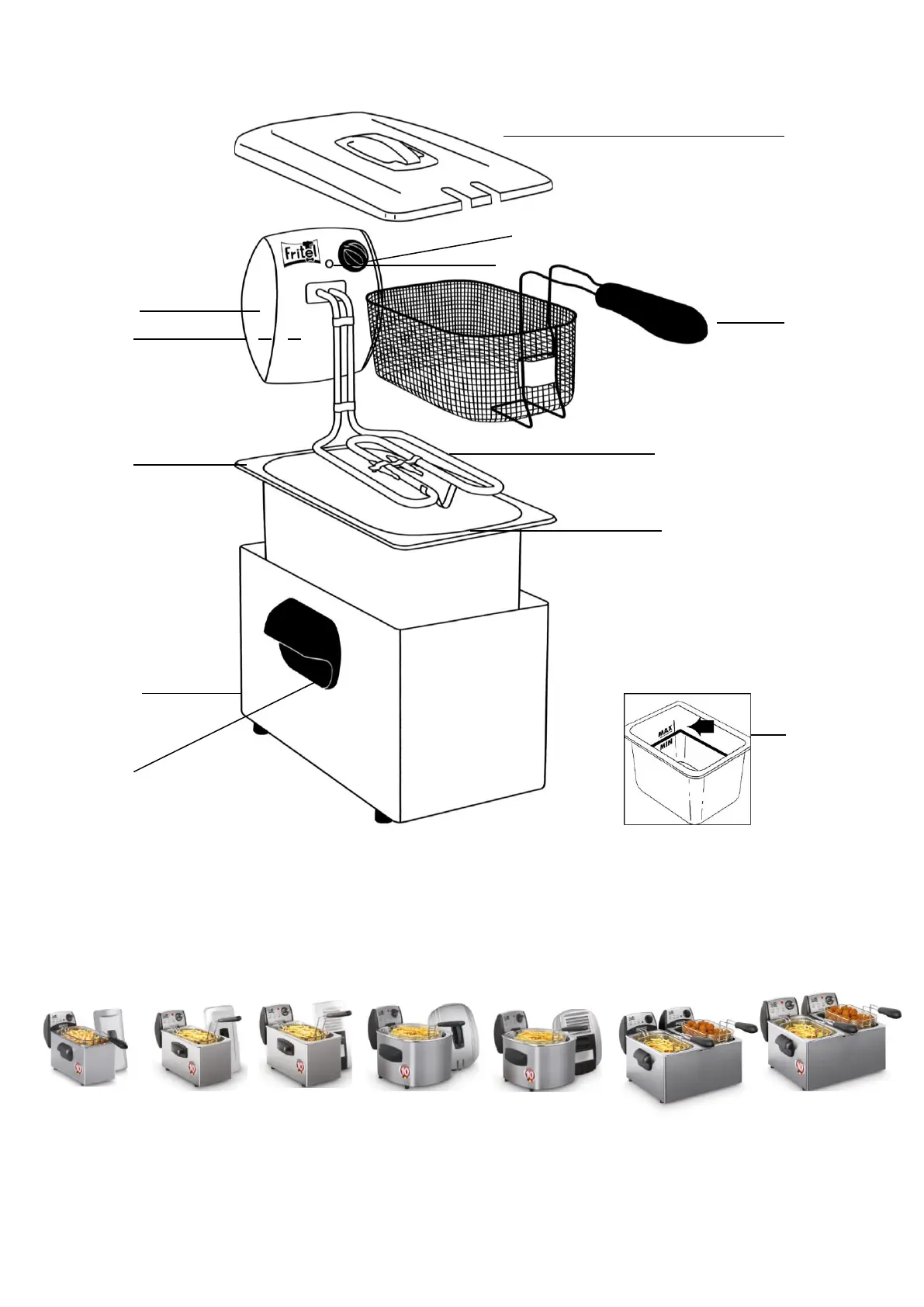 Fritel

MAX
MIN