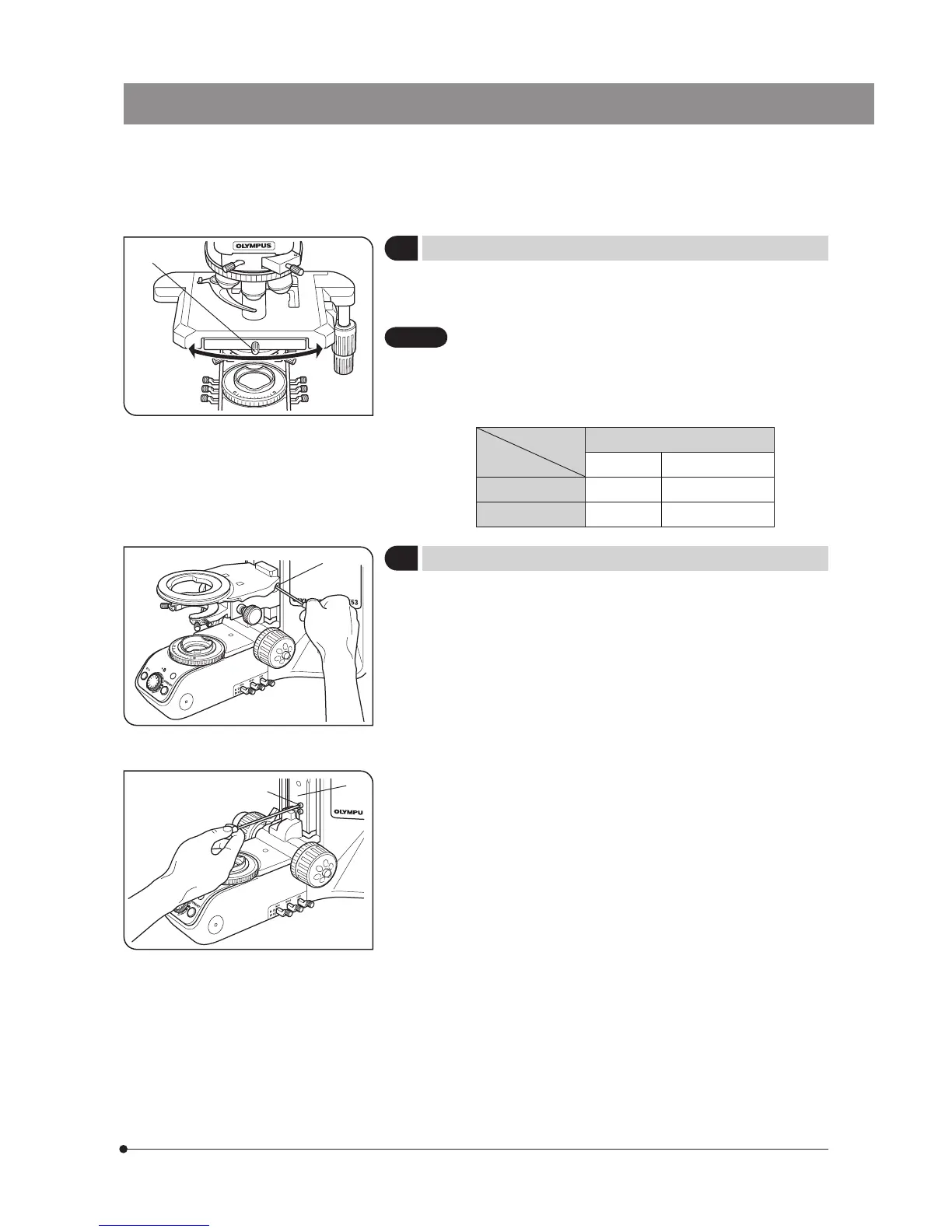 OLYMPUS

53

OLYMPU