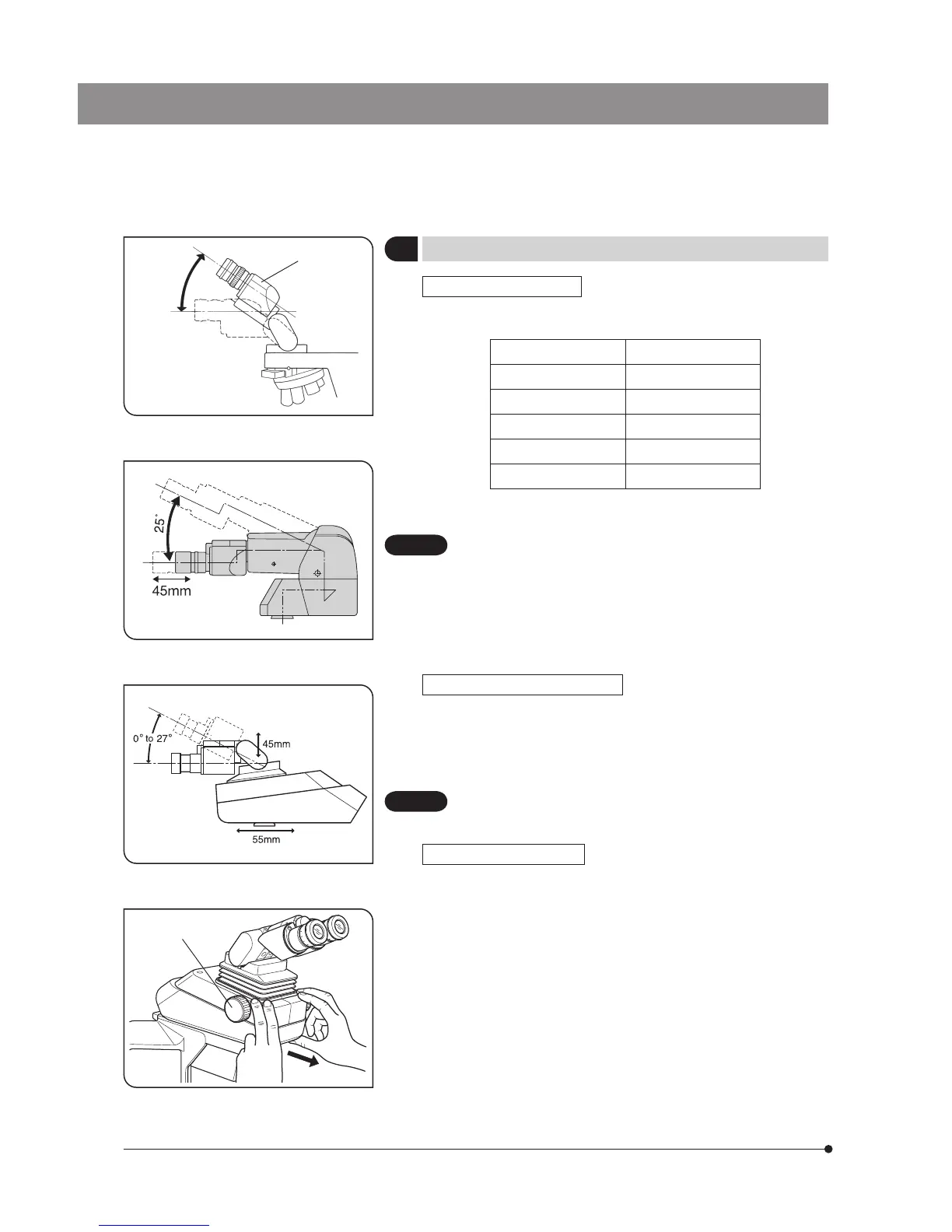 25°

45mm

0° to 27°

45mm

55mm