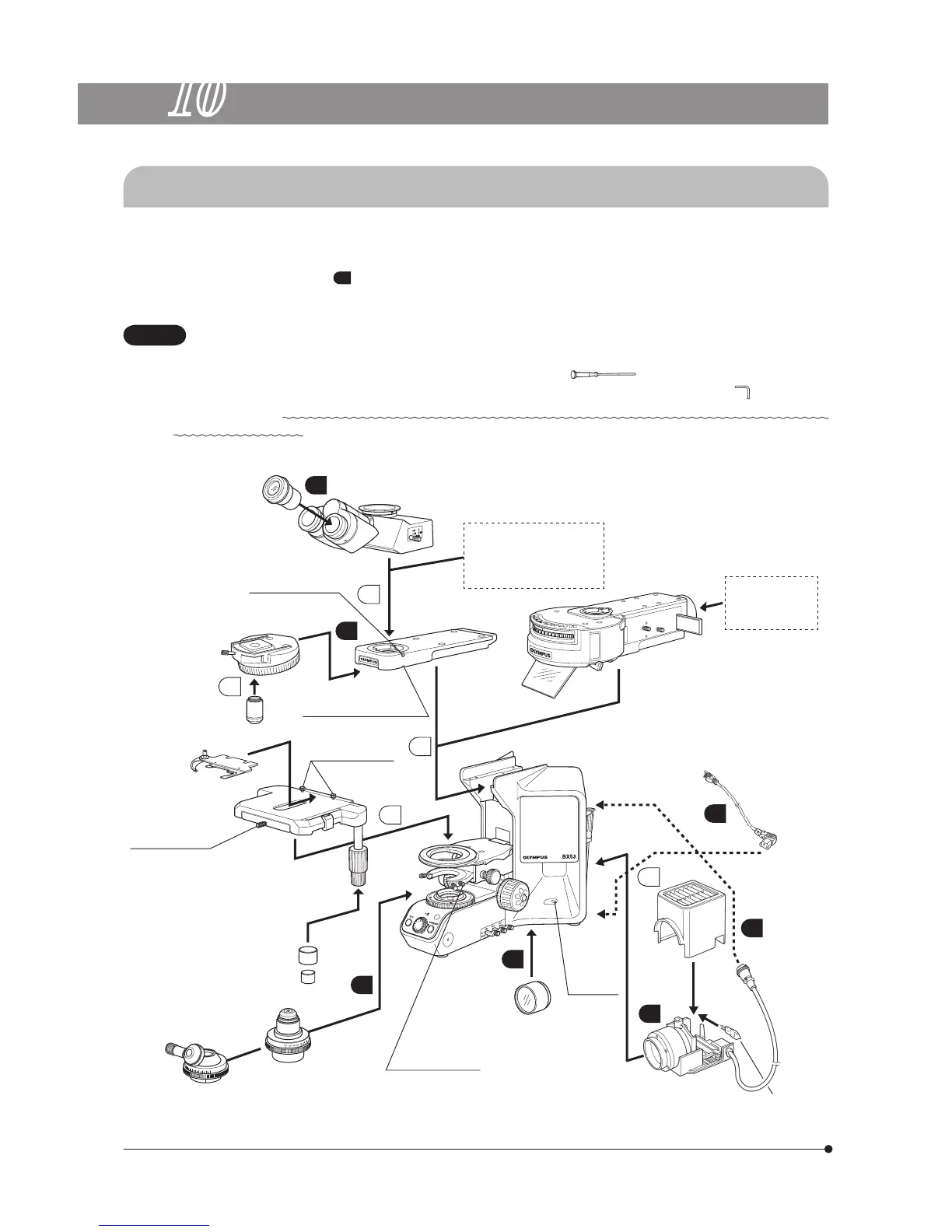 10

OLYMPUS

OLYMPUS

OLYMPUS BX53