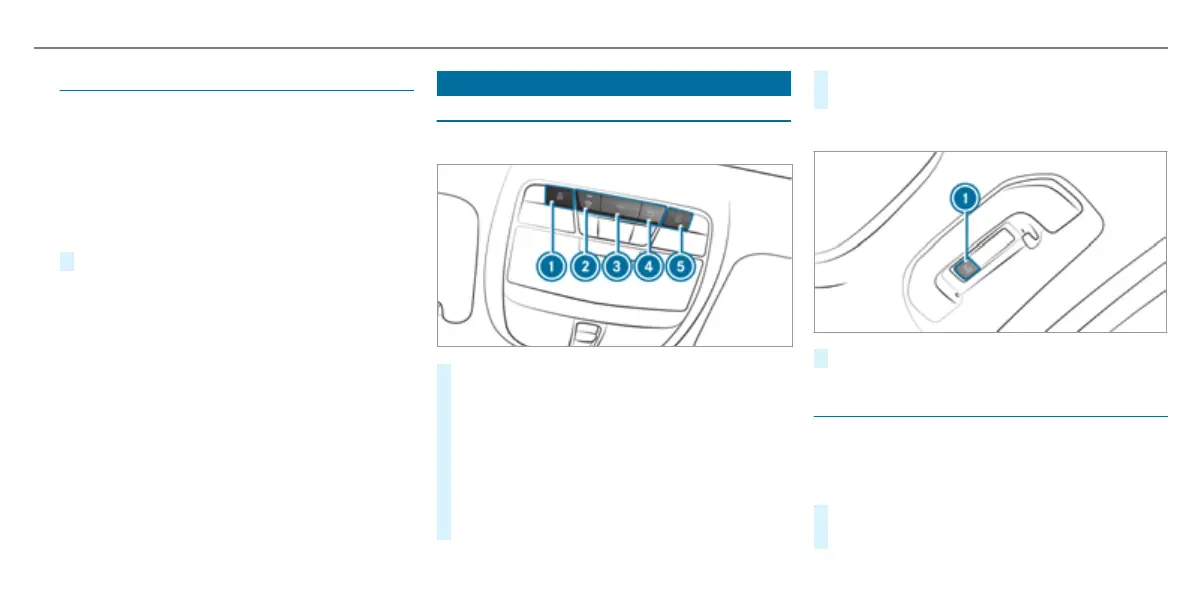 1

2

3

4

5

1