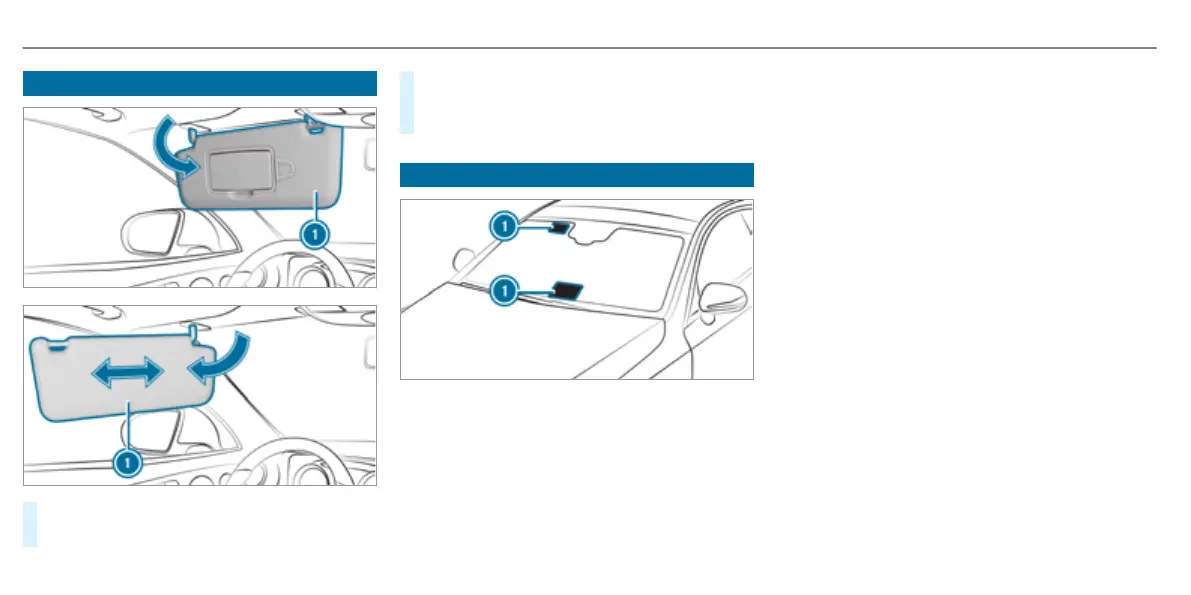 1

1

1

1