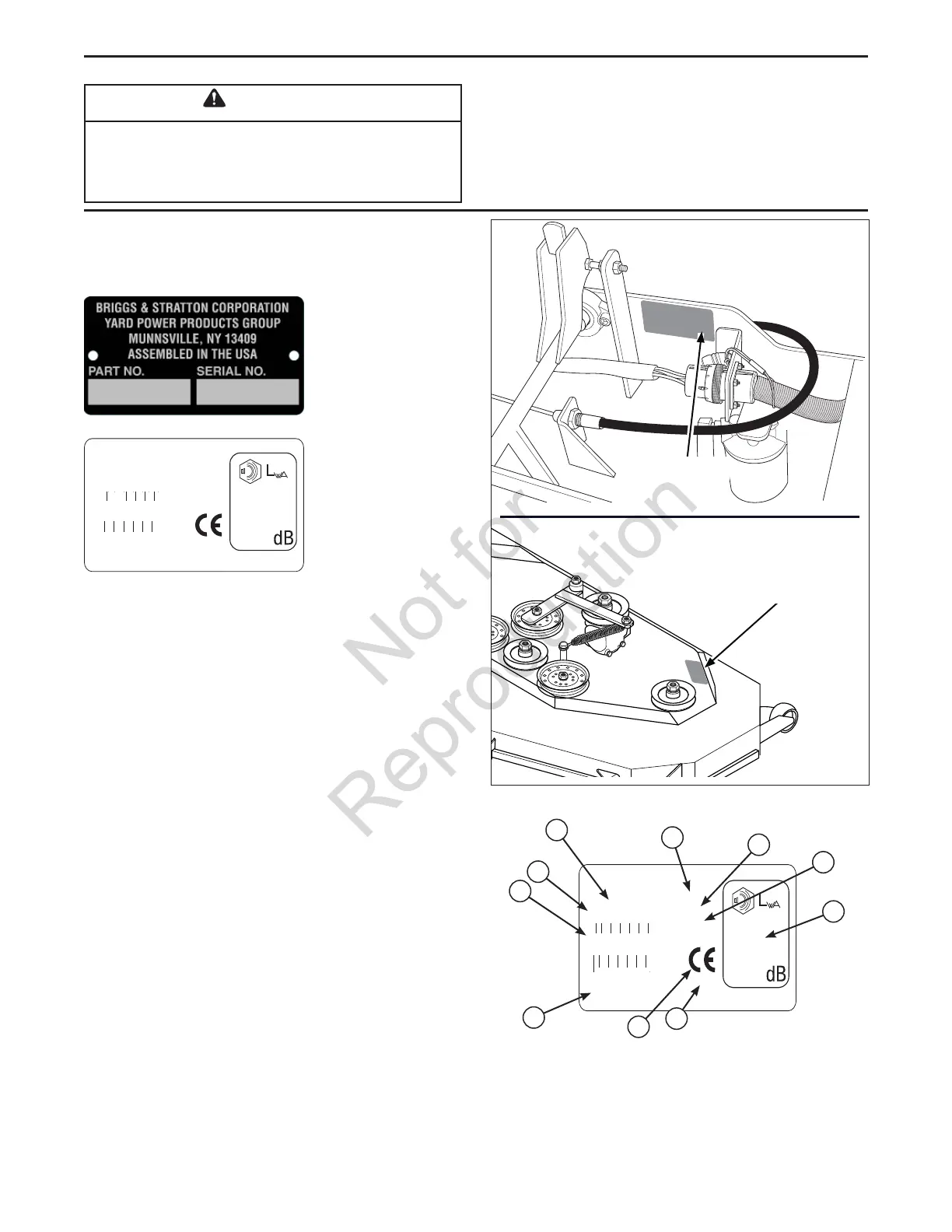 BRIGGS & STRATTON CORPORATION
YARD POWER PRODUCTS GROUP
MUNNSVILLE, NY 13409
ASSEMBLED IN THE USA
PART NO. SERIAL NO.

$L_{WA}$

CE

dB

Not for Reproduction

$L_{WA}$

CE

dB