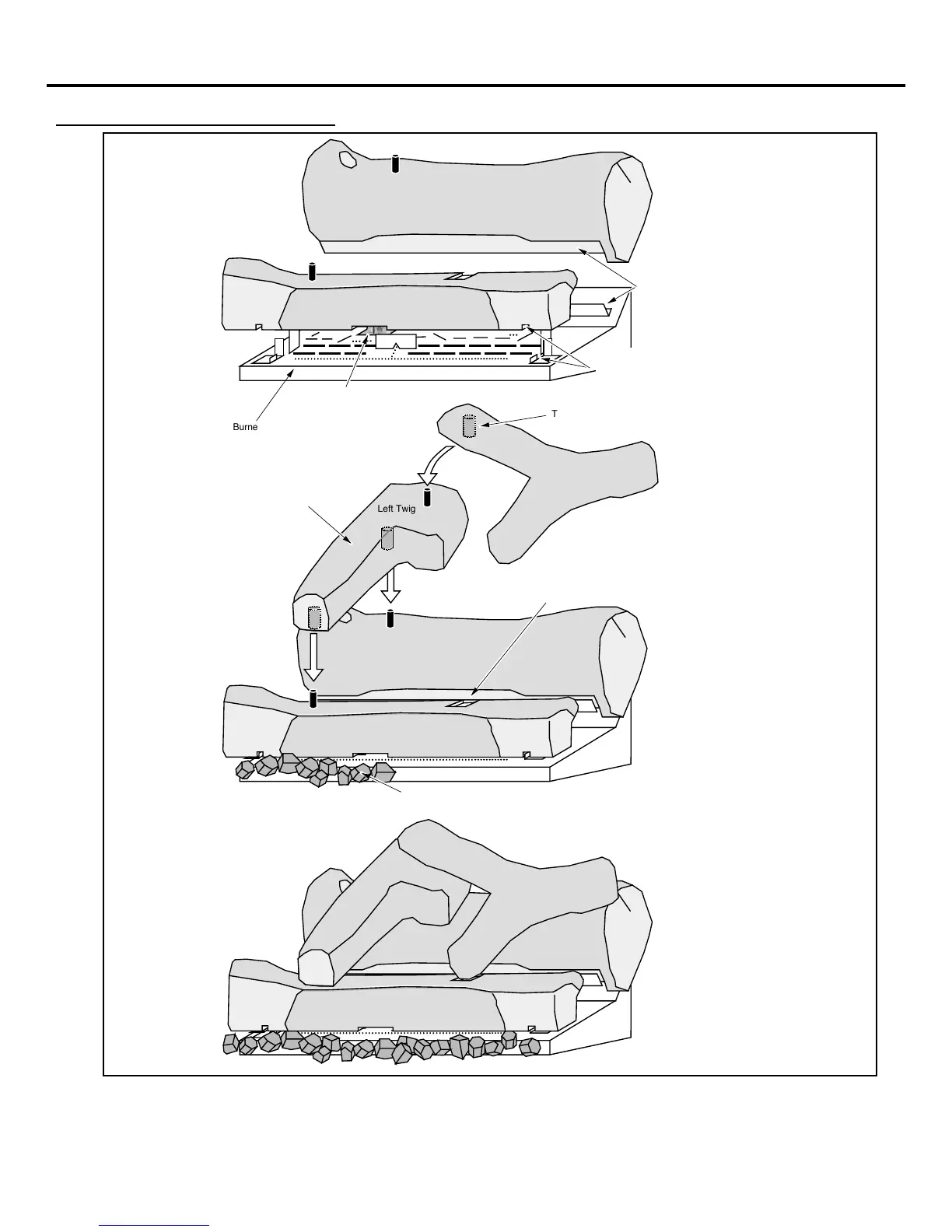 Burne

T

Left Twig