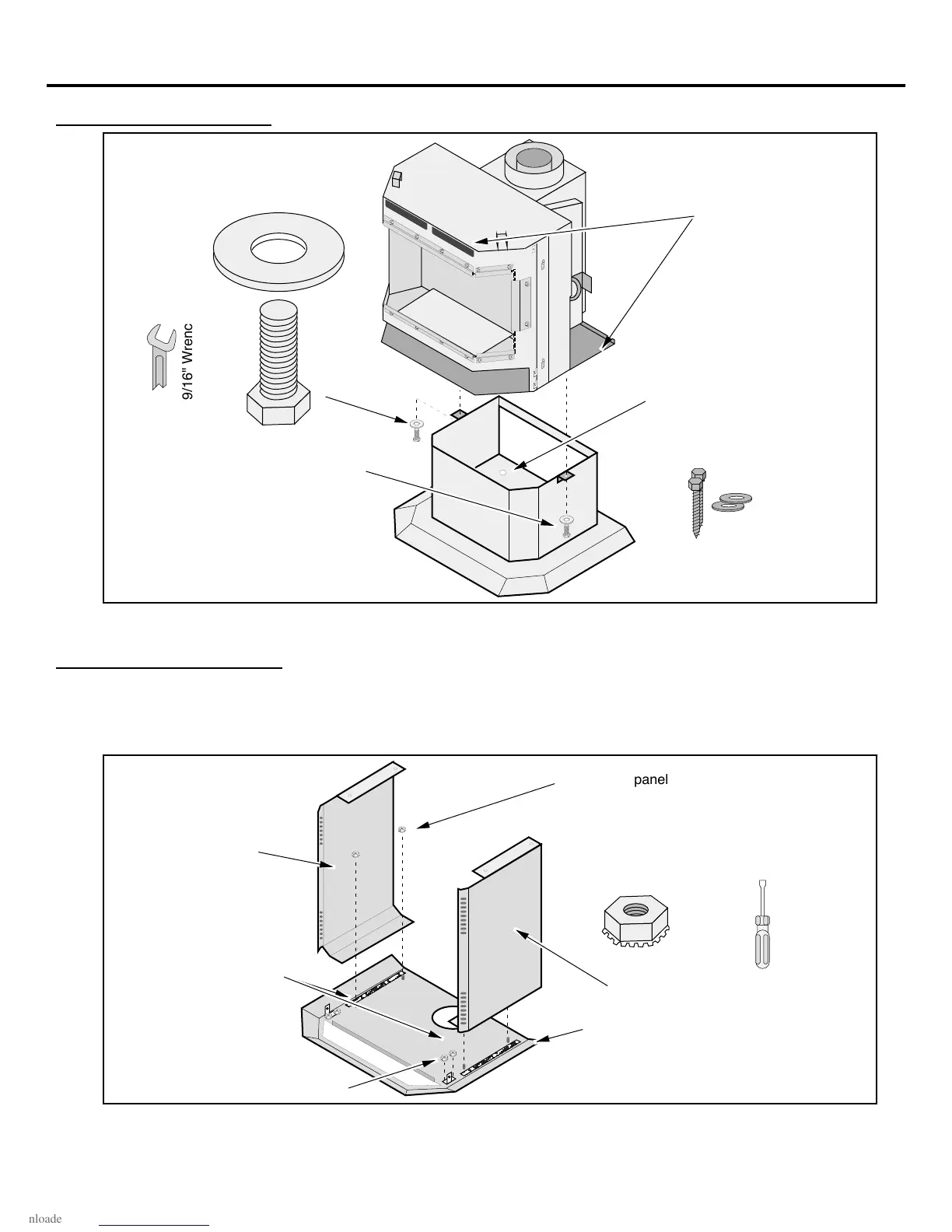 9/16" Wrenc

panel

nloade