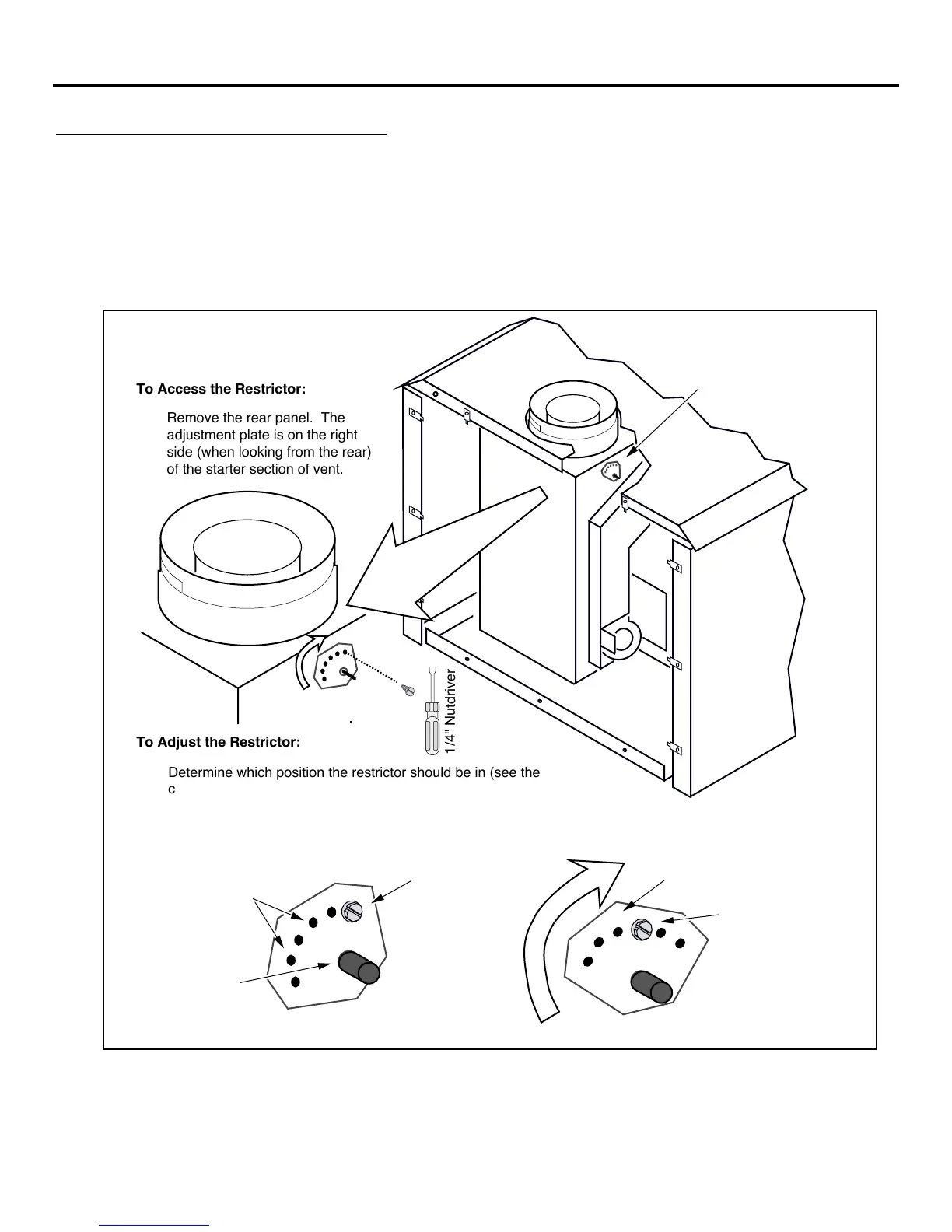 To Access the Restrictor:

Remove the rear panel. The adjustment plate is on the right side (when looking from the rear) of the starter section of vent.

1/4" Nutdriver

To Adjust the Restrictor:

Determine which position the restrictor should be in (see the c